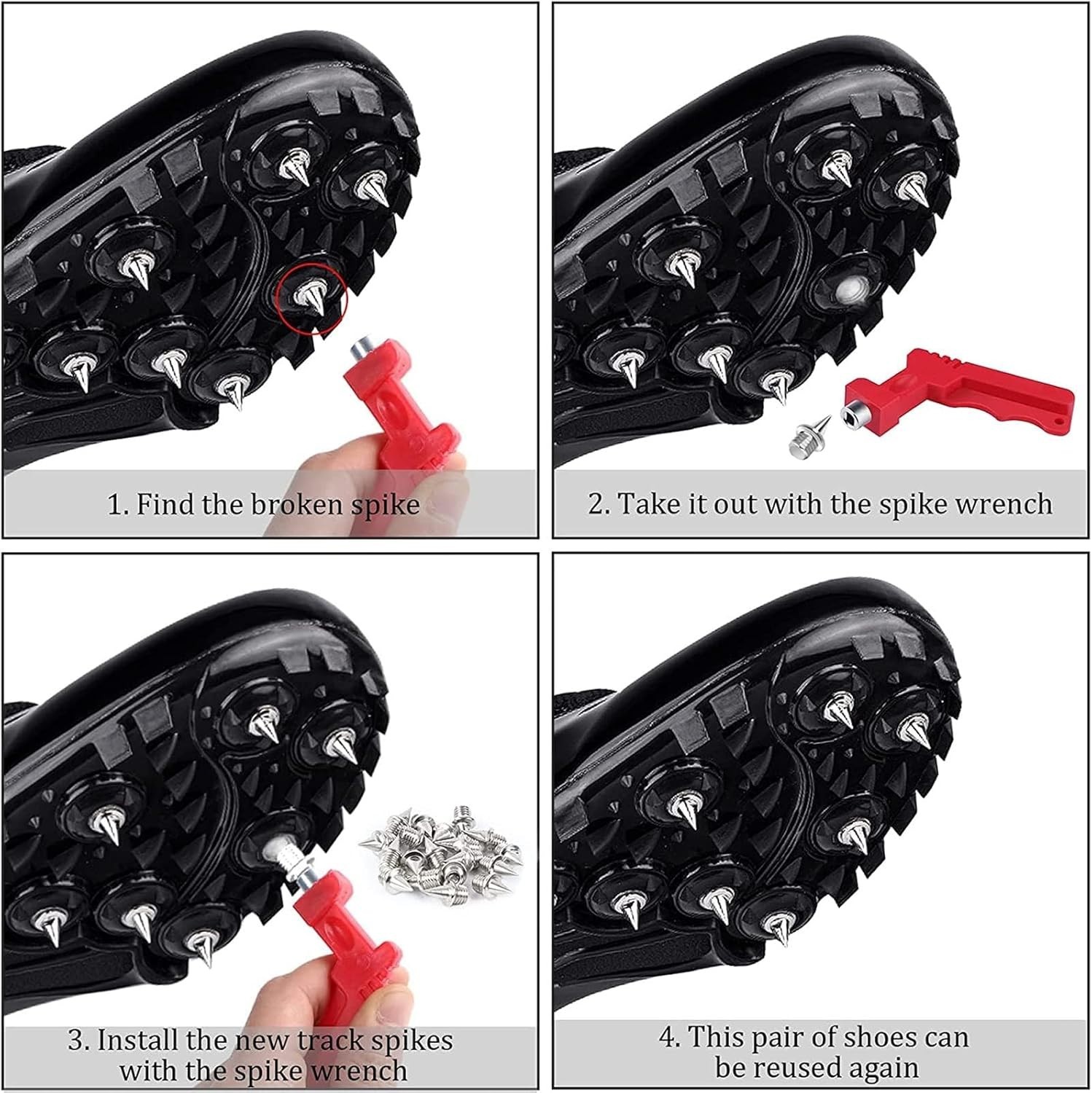 1. Find the broken spike

2. Take it out with the spike wrench

3. Install the new track spikes with the spike wrench

4. This pair of shoes can be reused again