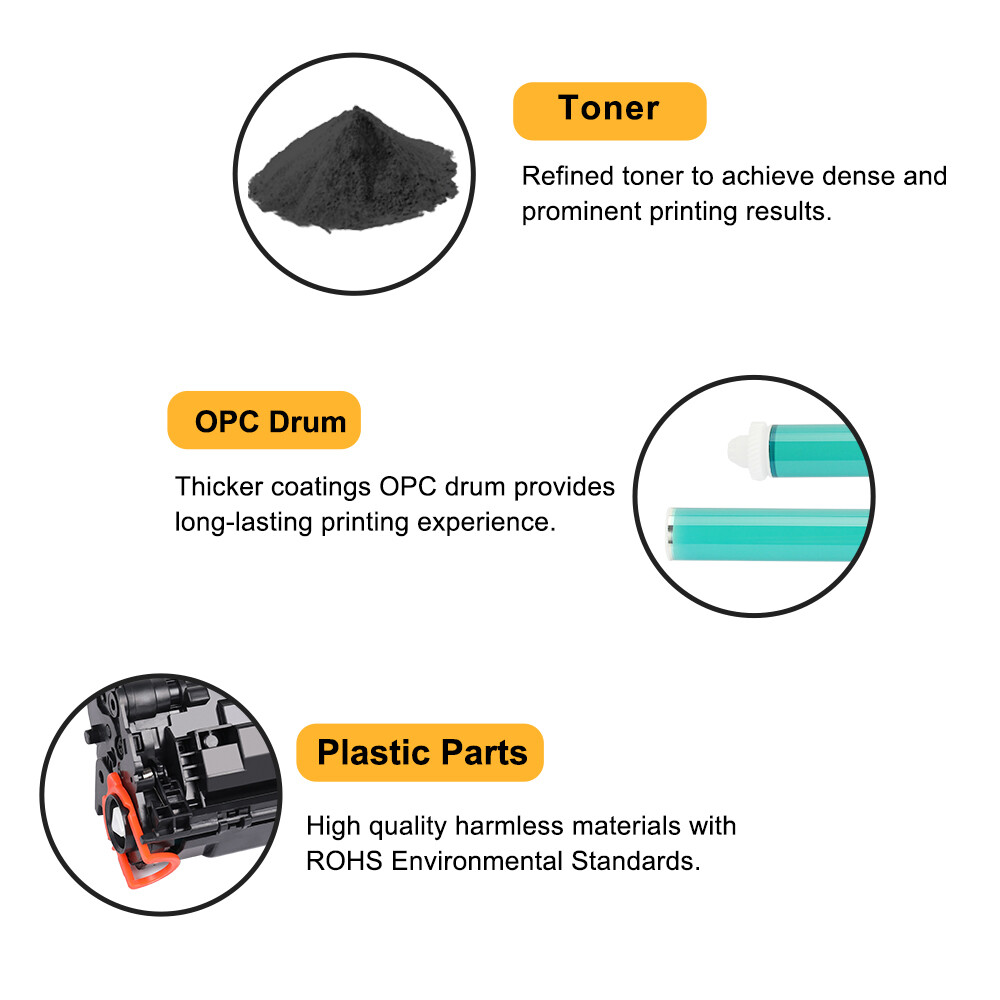 Toner

Refined toner to achieve dense and prominent printing results.

OPC Drum

Thicker coatings OPC drum provides long-lasting printing experience.

Plastic Parts

High quality harmless materials with ROHS Environmental Standards.