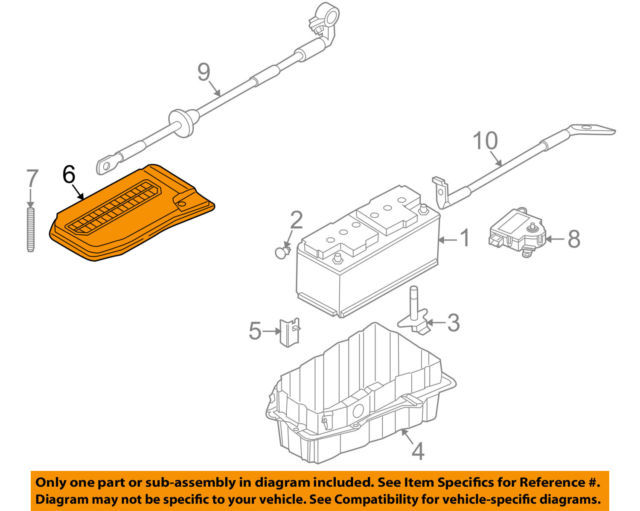 9
10
7
6
2
1
8
5
3
4

Only one part or sub-assembly in diagram included. See Item Specifics for Reference #.
Diagram may not be specific to your vehicle. See Compatibility for vehicle-specific diagrams.