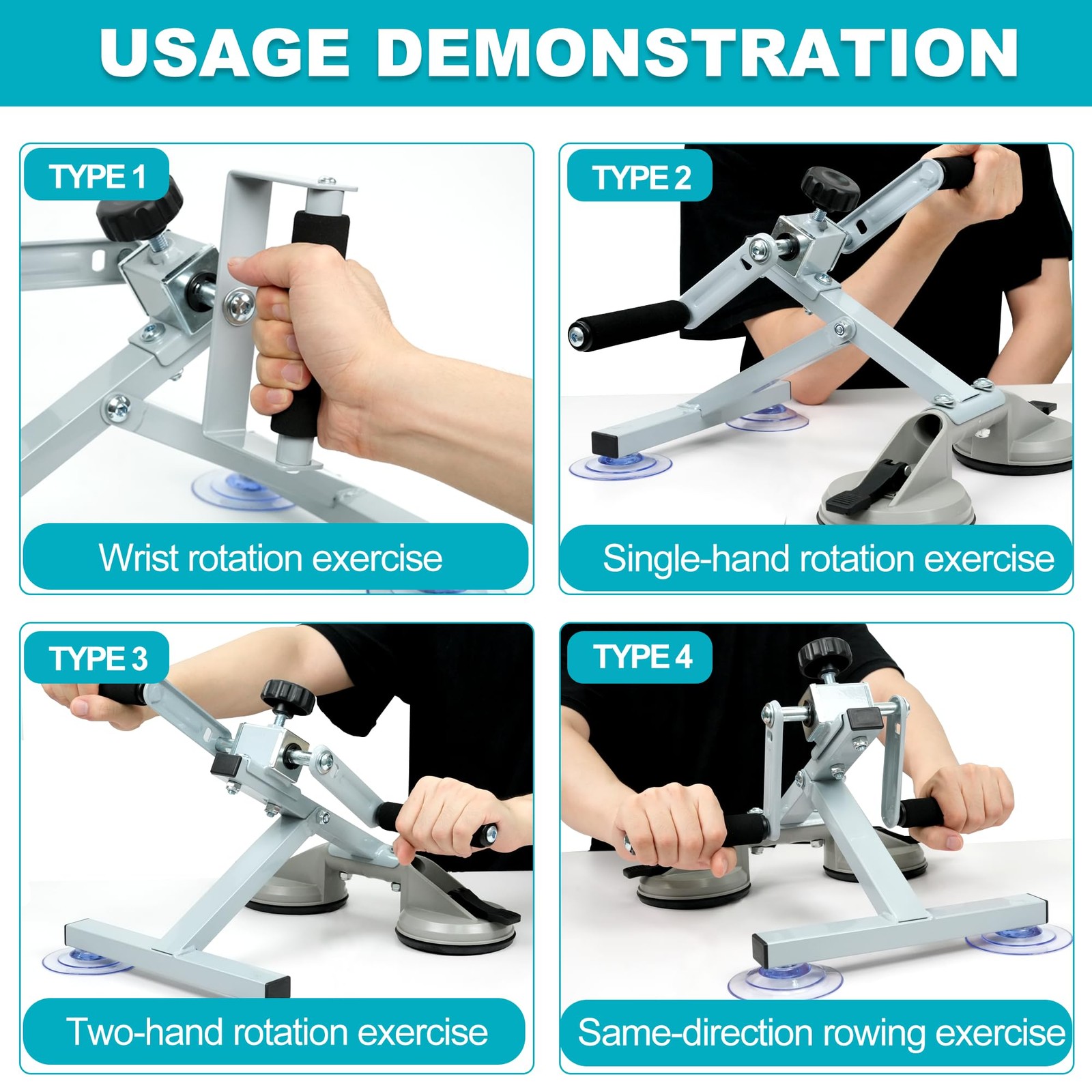 USAGE DEMONSTRATION

TYPE 1

Wrist rotation exercise

TYPE 2

Single-hand rotation exercise

TYPE 3

Two-hand rotation exercise

TYPE 4

Same-direction rowing exercise