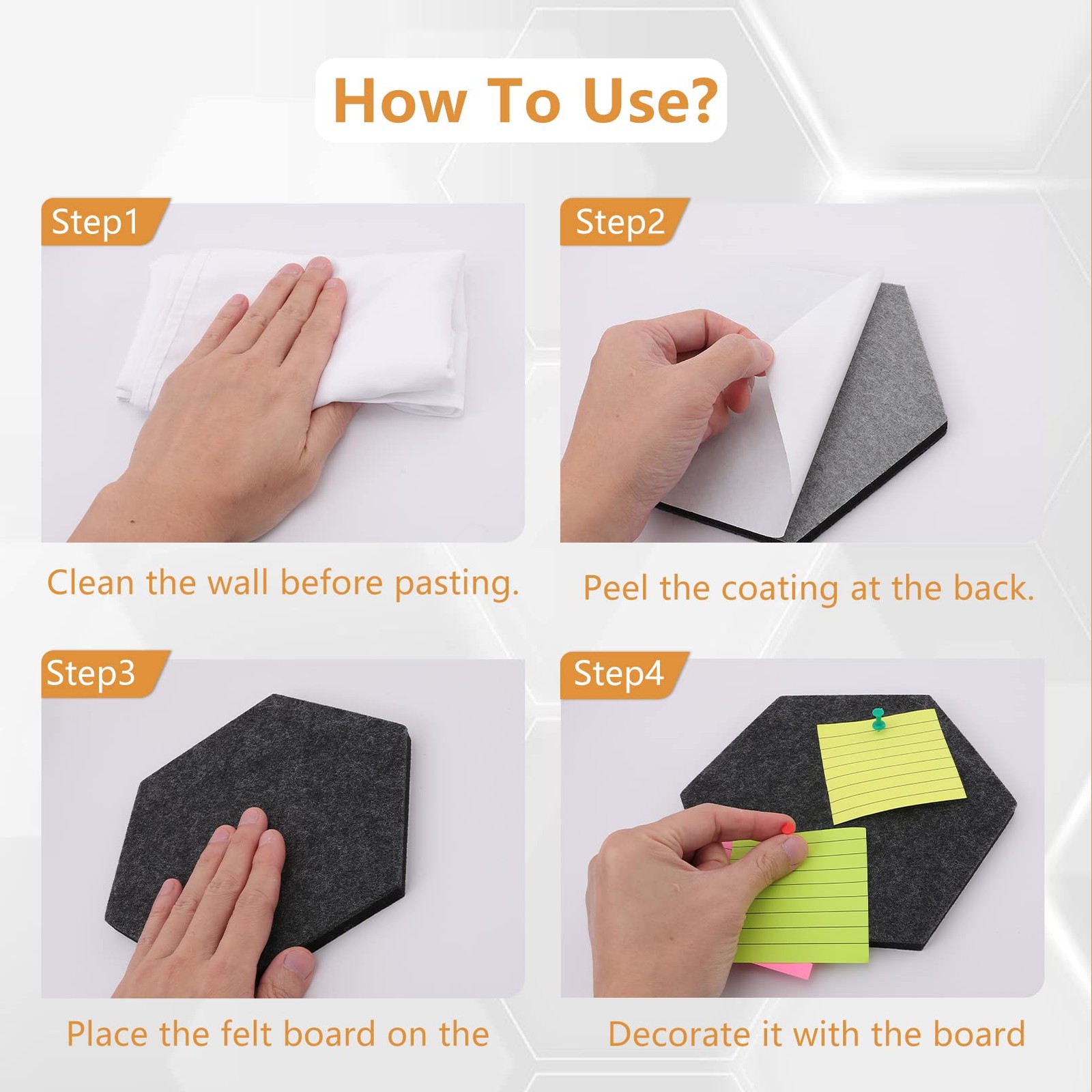 How To Use?

Step1

Clean the wall before pasting.

Step2

Peel the coating at the back.

Step3

Place the felt board on the

Step4

Decorate it with the board