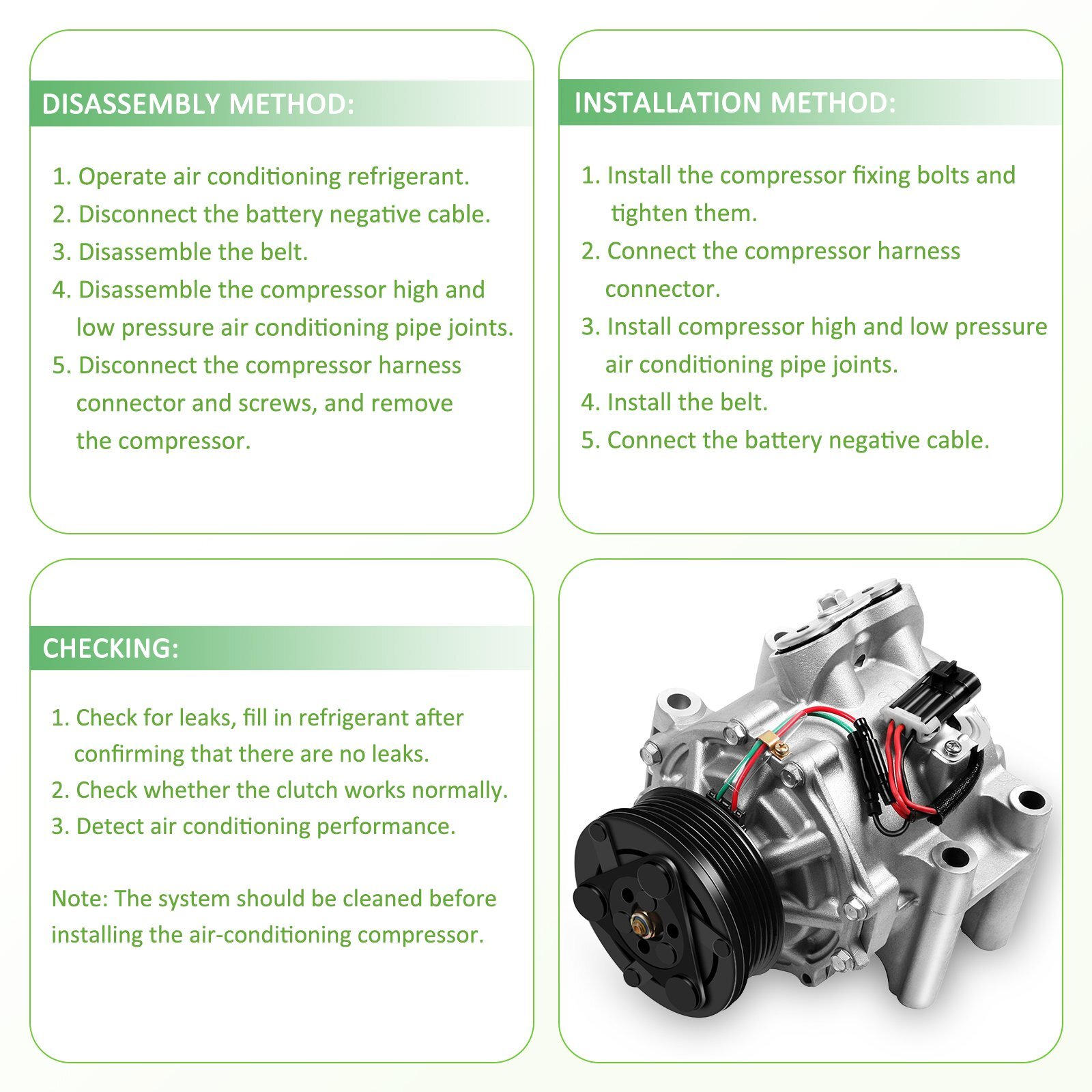 DISASSEMBLY METHOD:

1. Operate air conditioning refrigerant.
2. Disconnect the battery negative cable.
3. Disassemble the belt.
4. Disassemble the compressor high and low pressure air conditioning pipe joints.
5. Disconnect the compressor harness connector and screws, and remove the compressor.

INSTALLATION METHOD:

1. Install the compressor fixing bolts and tighten them.
2. Connect the compressor harness connector.
3. Install compressor high and low pressure air conditioning pipe joints.
4. Install the belt.
5. Connect the battery negative cable.

CHECKING:

1. Check for leaks, fill in refrigerant after confirming that there are no leaks.
2. Check whether the clutch works normally.
3. Detect air conditioning performance.

Note: The system should be cleaned before installing the air-conditioning compressor.