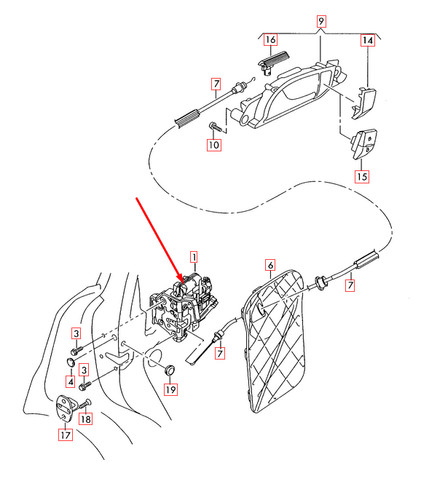 9
16
14
7
10
15
1
6
7
3
7
4
3
19
18
17