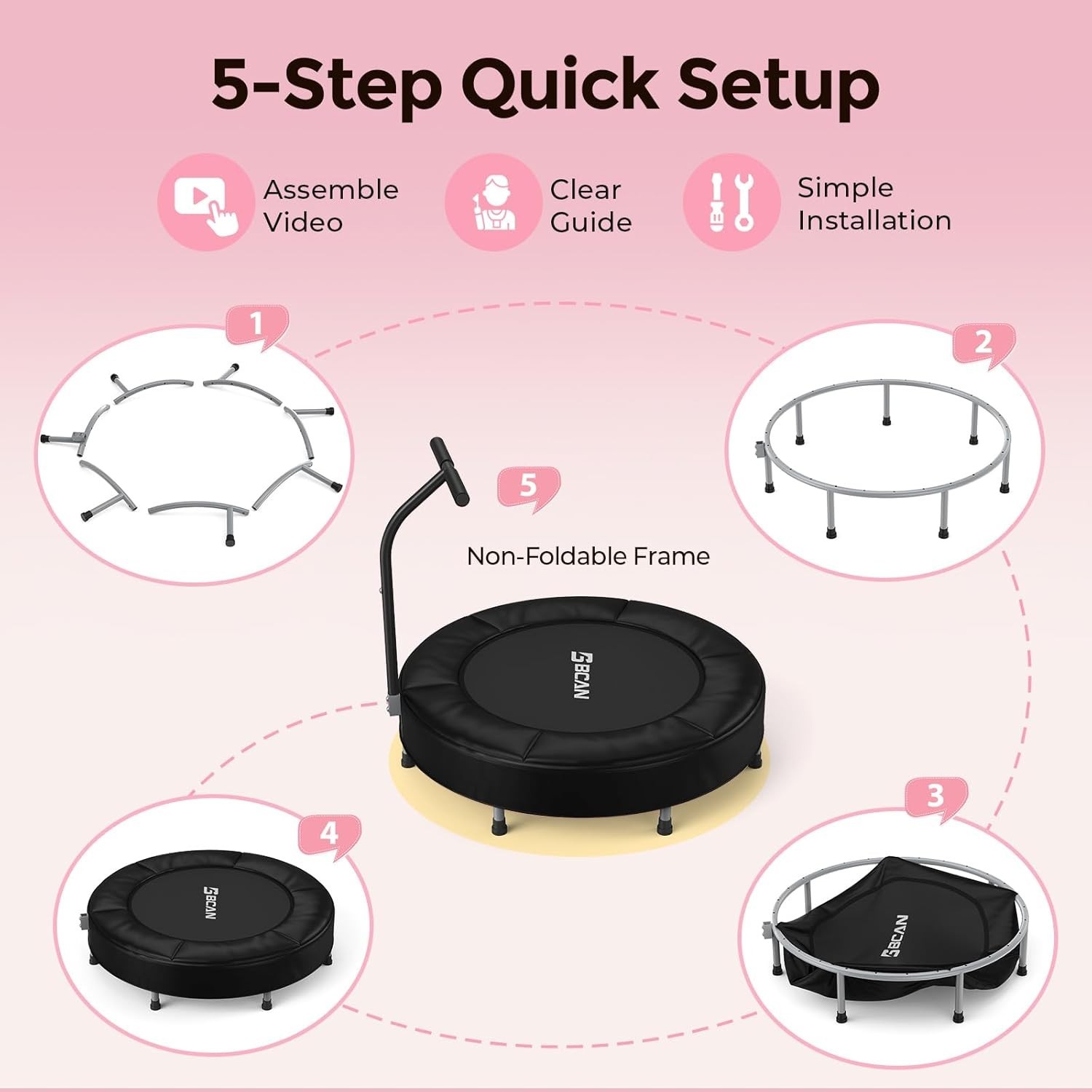 5-Step Quick Setup

Assemble Video

Clear Guide

Simple Installation

1

2

5

Non-Foldable Frame

BCAN

4

BCAN

3

BCAN