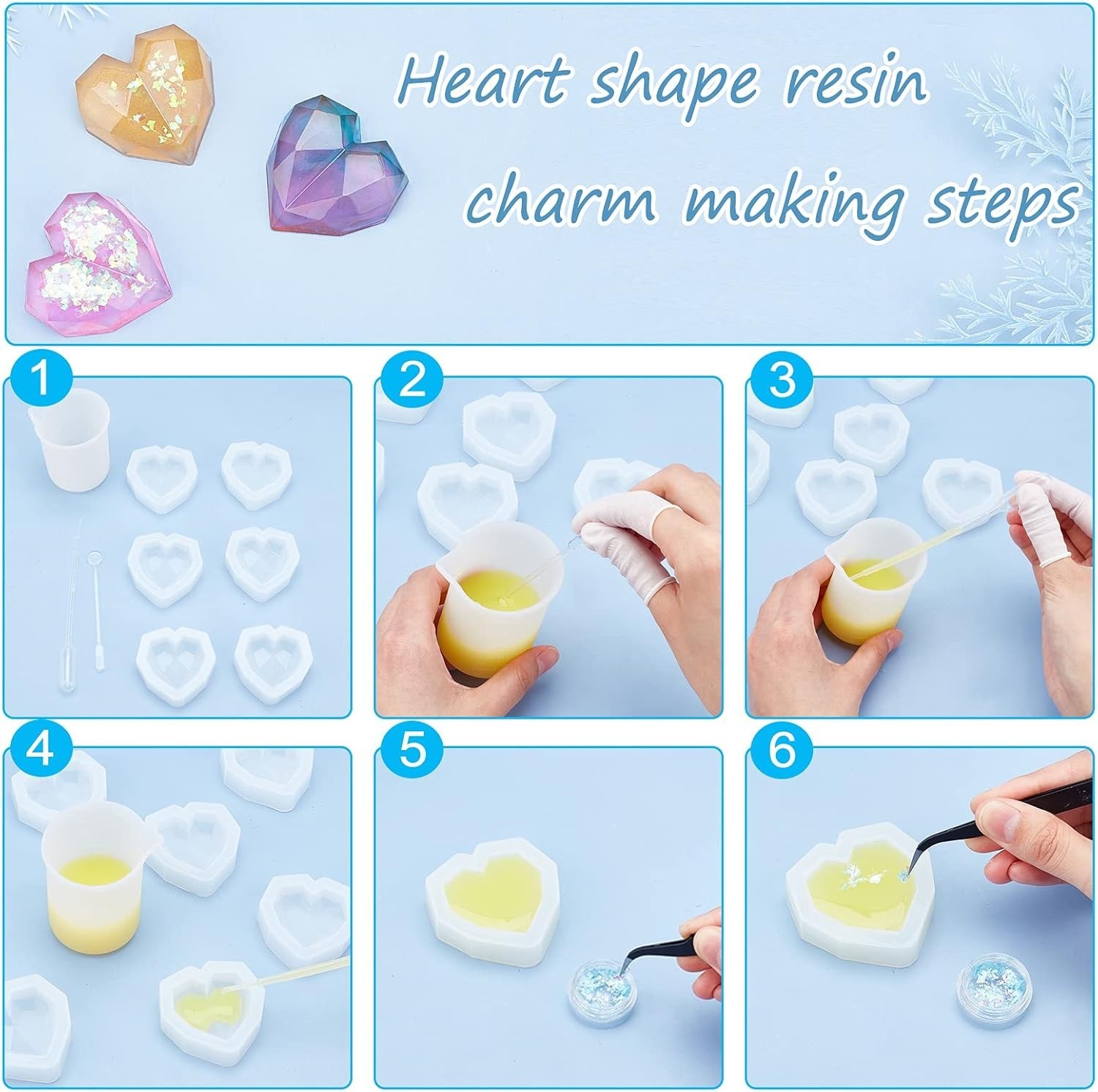 Heart shape resin charm making steps

1

2

3

4

5

6