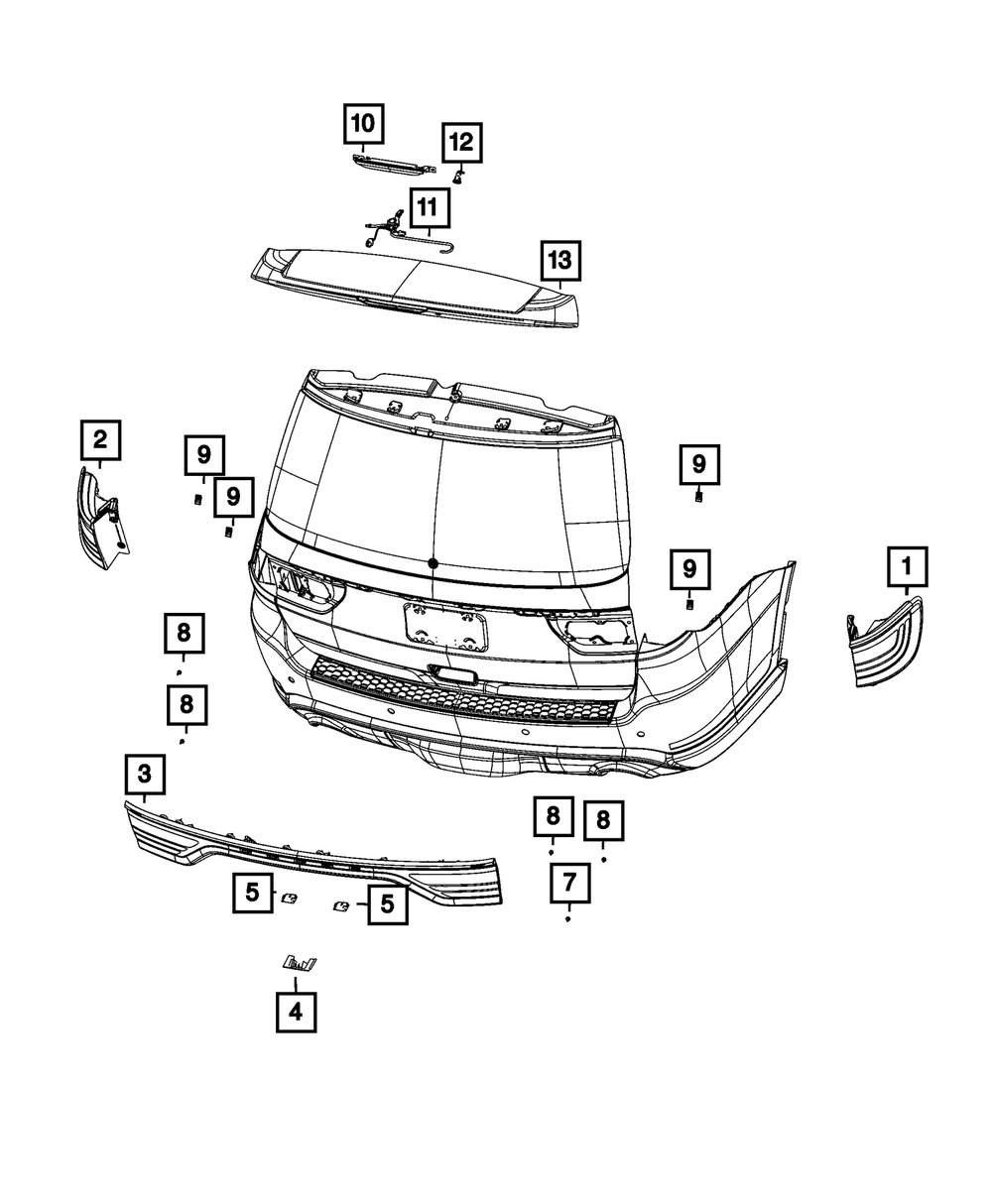 10
12
11
13
2
9
9
9
9
1
8
8
3
8
8
7
5
5
4