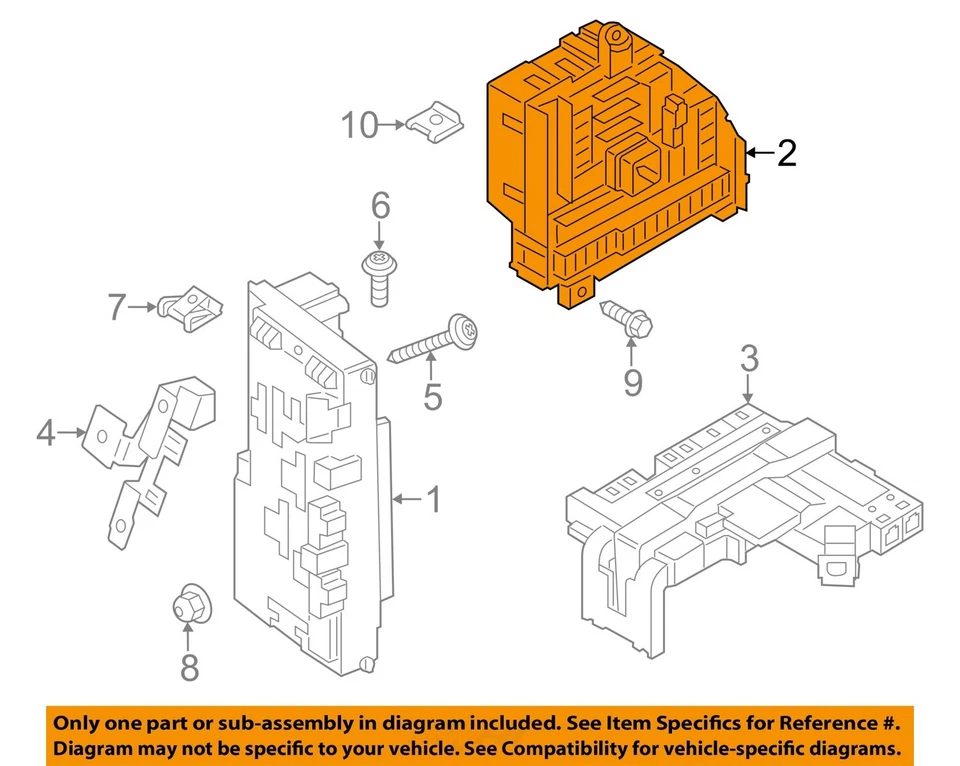 10
2
6
7
5
9
3
4
1
8

Only one part or sub-assembly in diagram included. See Item Specifics for Reference #.
Diagram may not be specific to your vehicle. See Compatibility for vehicle-specific diagrams.