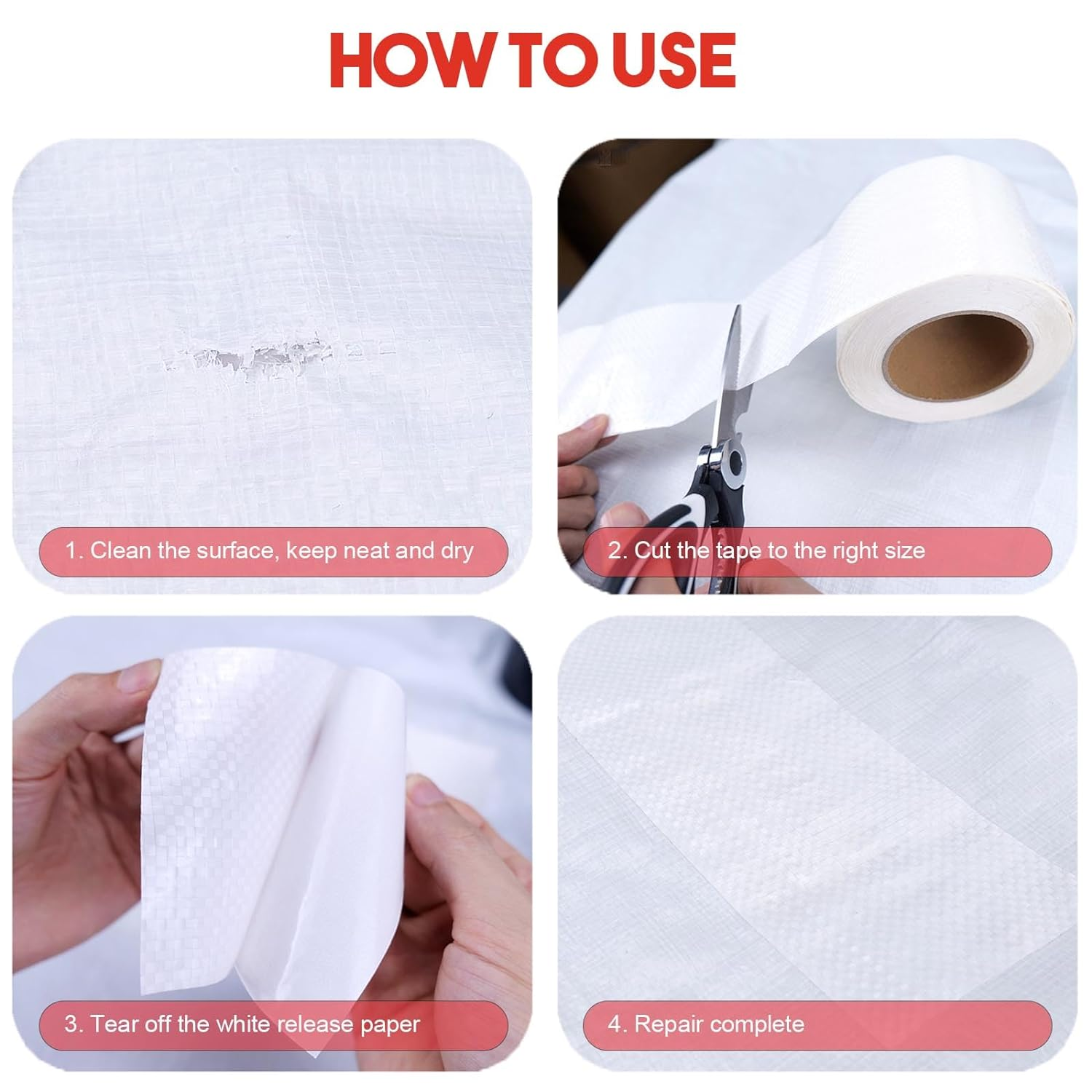 HOW TO USE

1. Clean the surface, keep neat and dry

2. Cut the tape to the right size

3. Tear off the white release paper

4. Repair complete