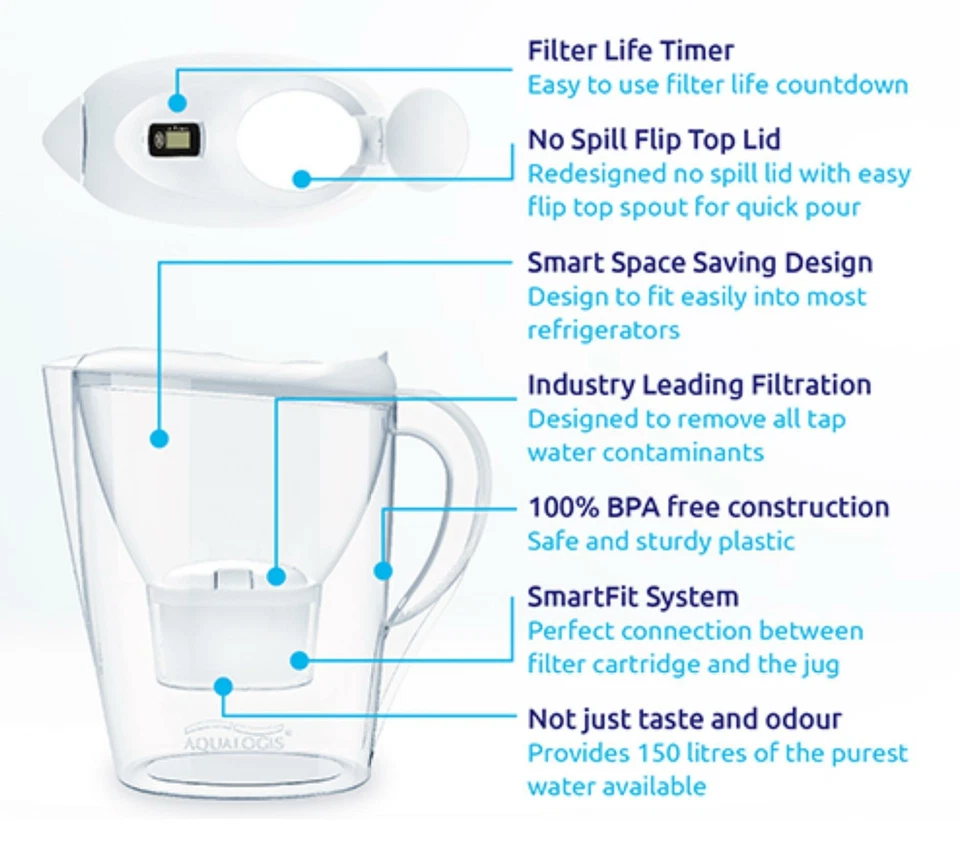 Filter Life Timer
Easy to use filter life countdown

No Spill Flip Top Lid
Redesigned no spill lid with easy flip top spout for quick pour

Smart Space Saving Design
Design to fit easily into most refrigerators

Industry Leading Filtration
Designed to remove all tap water contaminants

100% BPA free construction
Safe and sturdy plastic

SmartFit System
Perfect connection between filter cartridge and the jug

Not just taste and odour
Provides 150 litres of the purest water available

AQUALOGIS