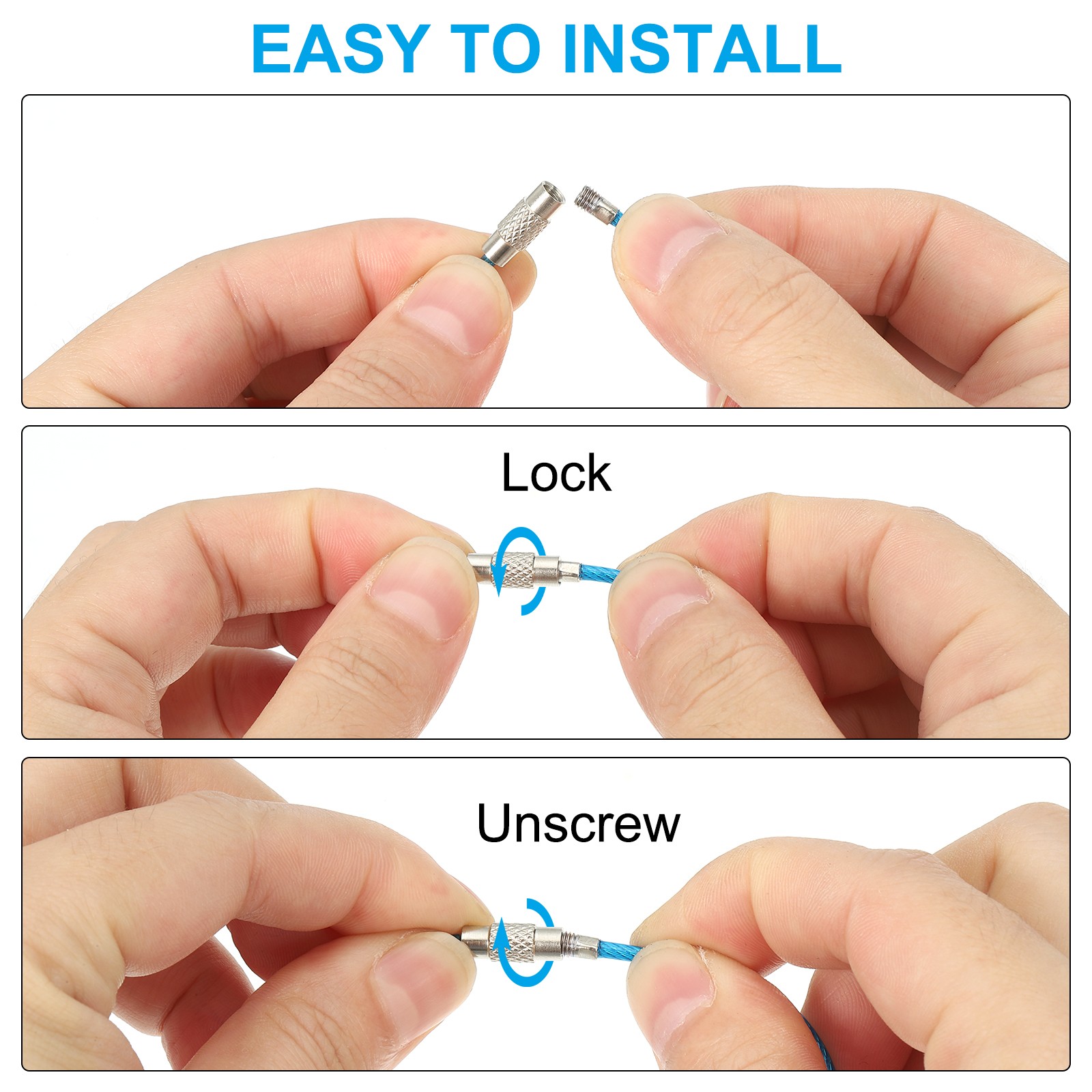 EASY TO INSTALL

Lock

Unscrew