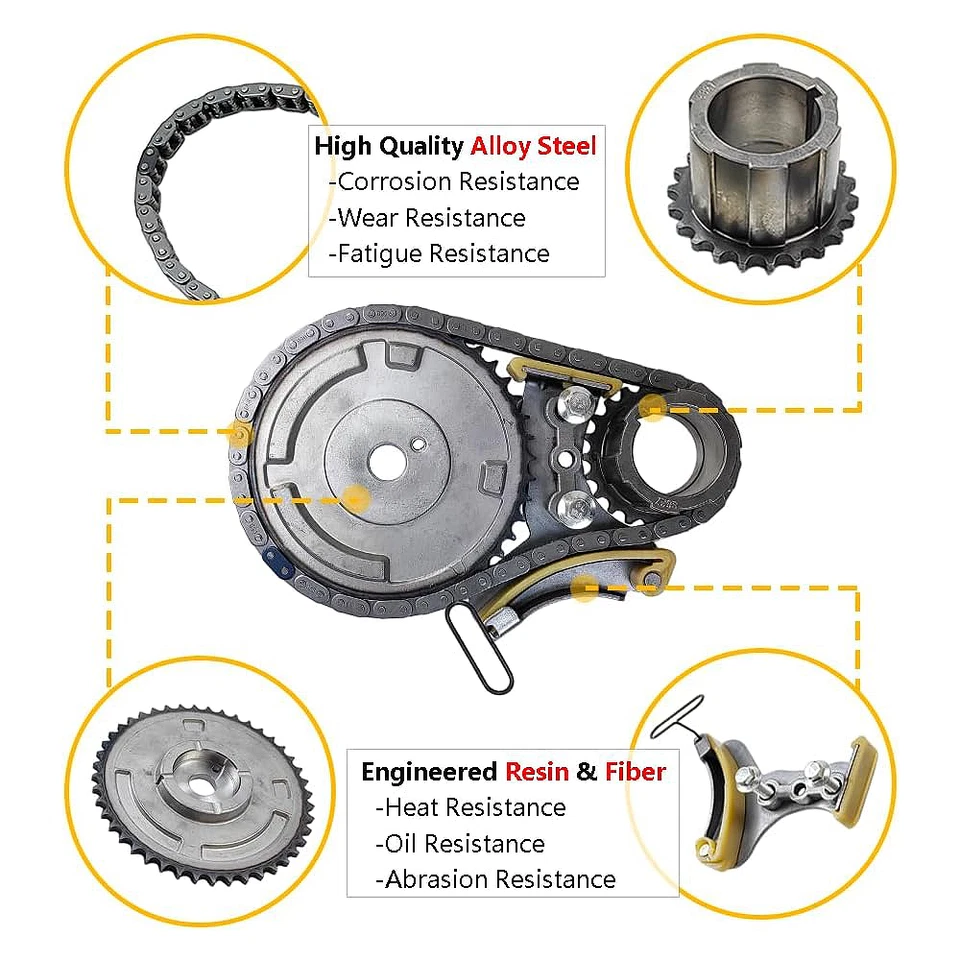 High Quality Alloy Steel
-Corrosion Resistance
-Wear Resistance
-Fatigue Resistance

Engineered Resin & Fiber
-Heat Resistance
-Oil Resistance
-Abrasion Resistance