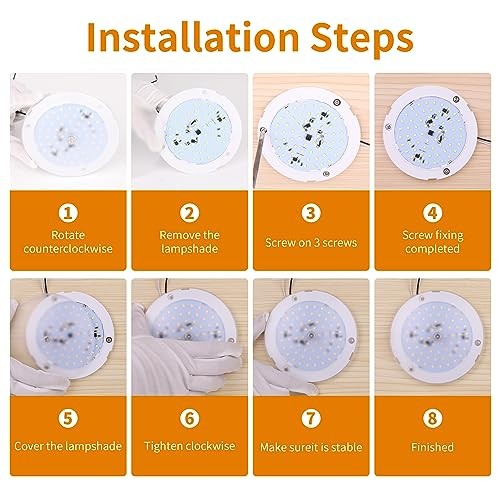 Installation Steps

1
Rotate counterclockwise

2
Remove the lampshade

3
Screw on 3 screws

4
Screw fixing completed

5
Cover the lampshade

6
Tighten clockwise

7
Make sureit is stable

8
Finished