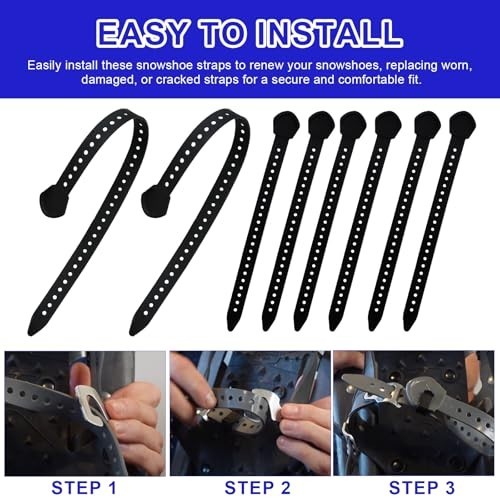 EASY TO INSTALL

Easily install these snowshoe straps to renew your snowshoes, replacing worn, damaged, or cracked straps for a secure and comfortable fit.

STEP 1

STEP 2

STEP 3