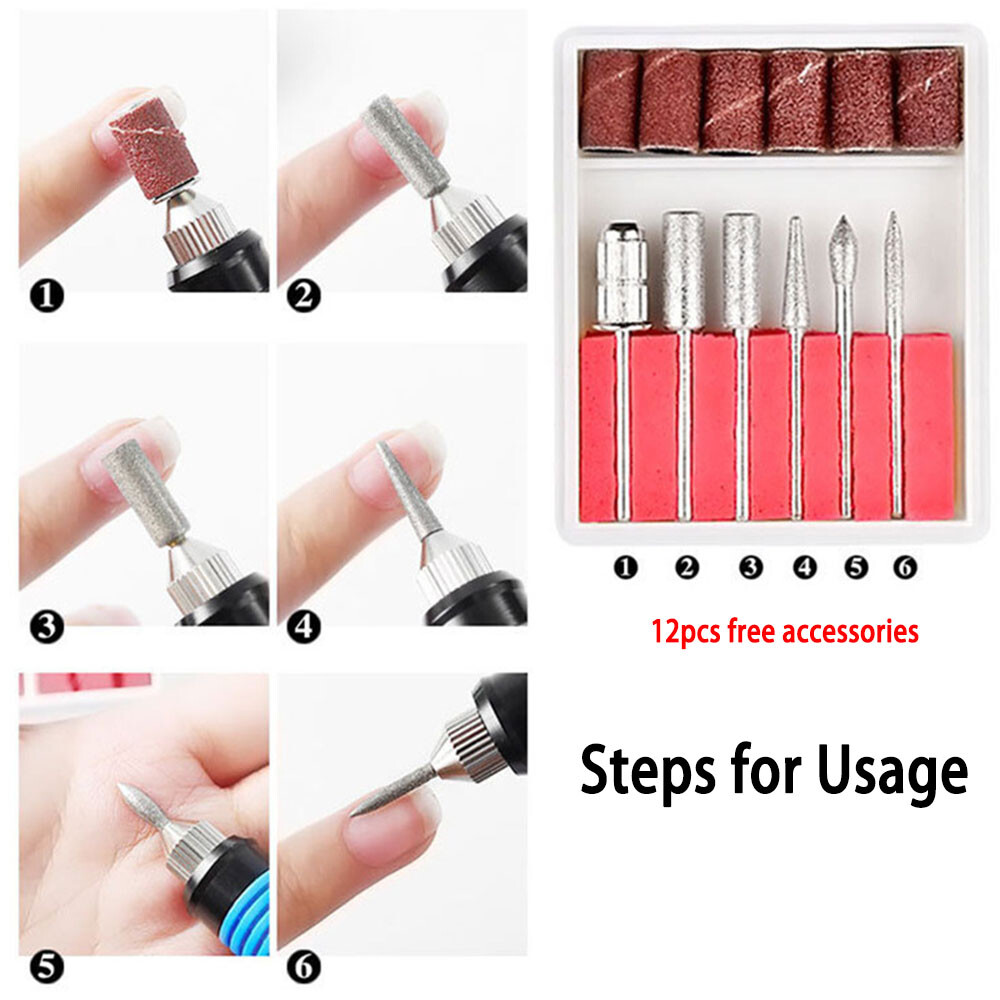 ❶
❷
❸
❹
❺
❻

❶ ❷ ❸ ❹ ❺ ❻

12pcs free accessories

Steps for Usage