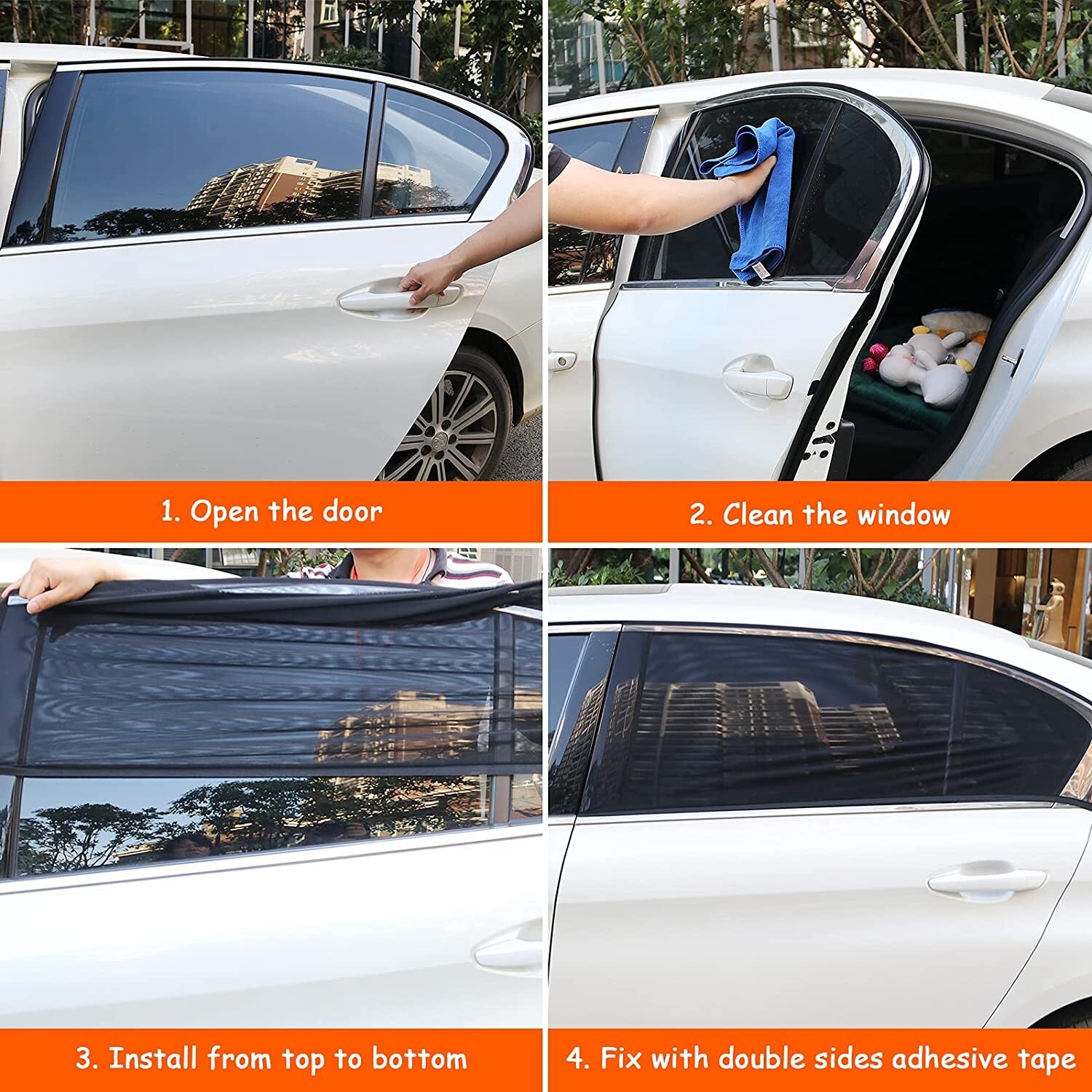 1. Open the door

2. Clean the window

3. Install from top to bottom

4. Fix with double sides adhesive tape