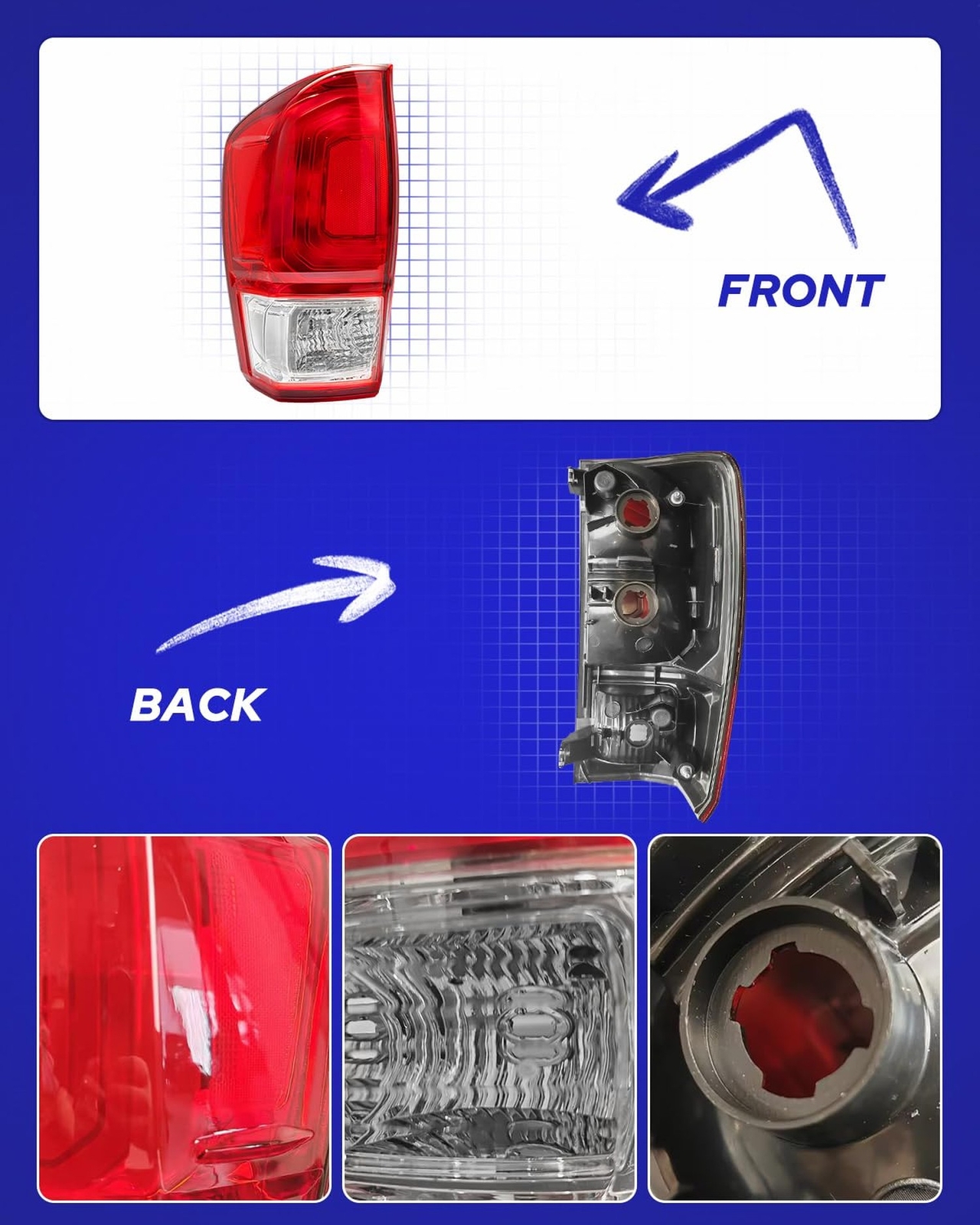 FRONT

BACK