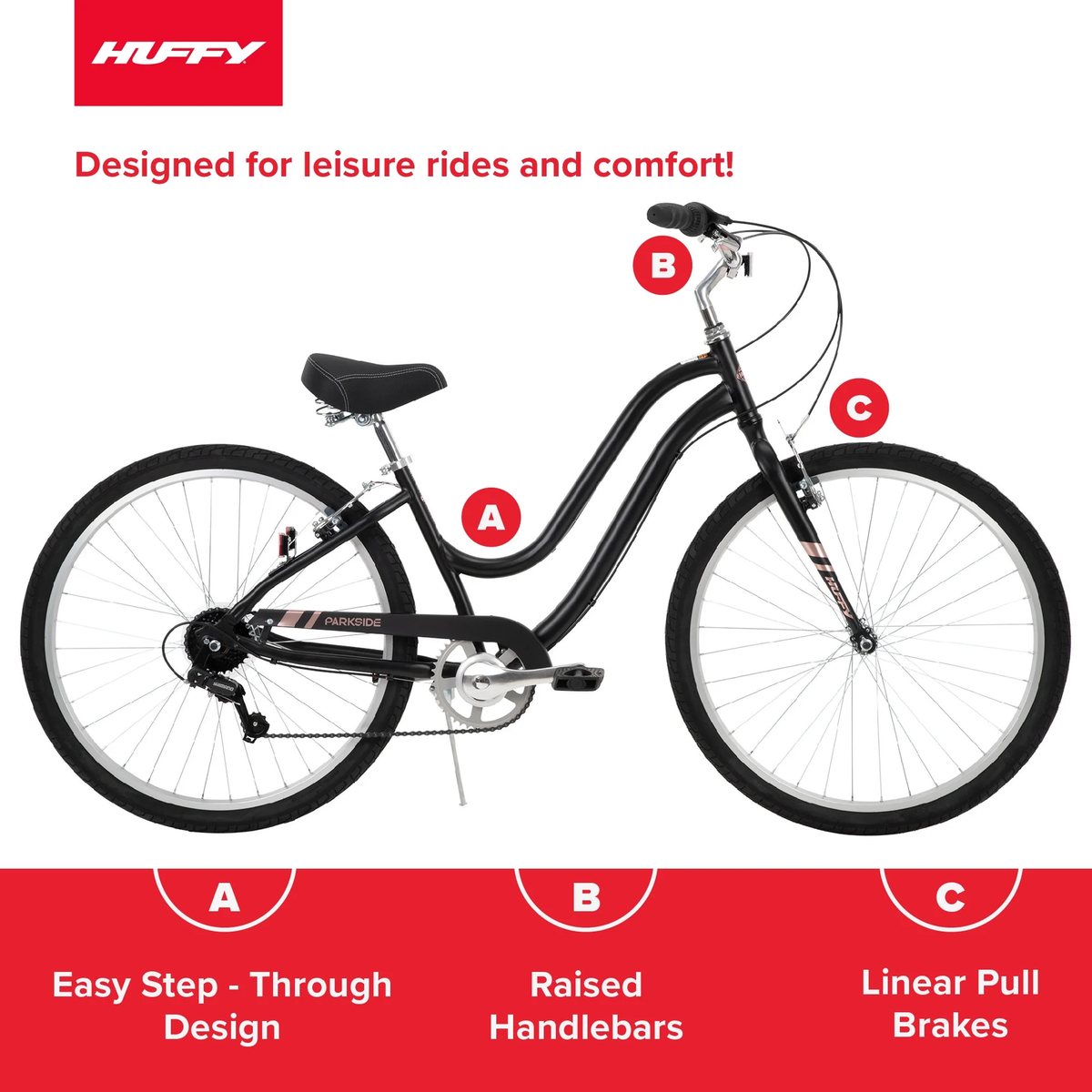 HUFFY

Designed for leisure rides and comfort!

B

C

A

PARKSIDE

HUFFY

A

Easy Step - Through Design

B

Raised Handlebars

C

Linear Pull Brakes