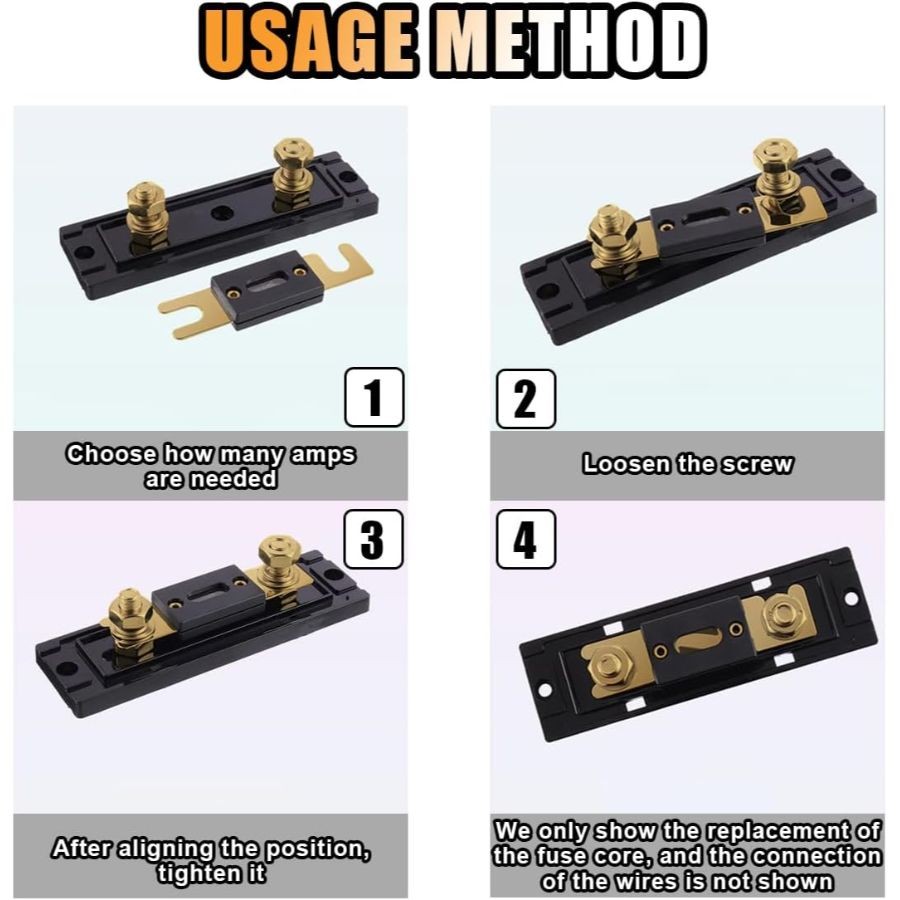 USAGE METHOD

1

Choose how many amps are needed

2

Loosen the screw

3

After aligning the position, tighten it

4

We only show the replacement of the fuse core, and the connection of the wires is not shown