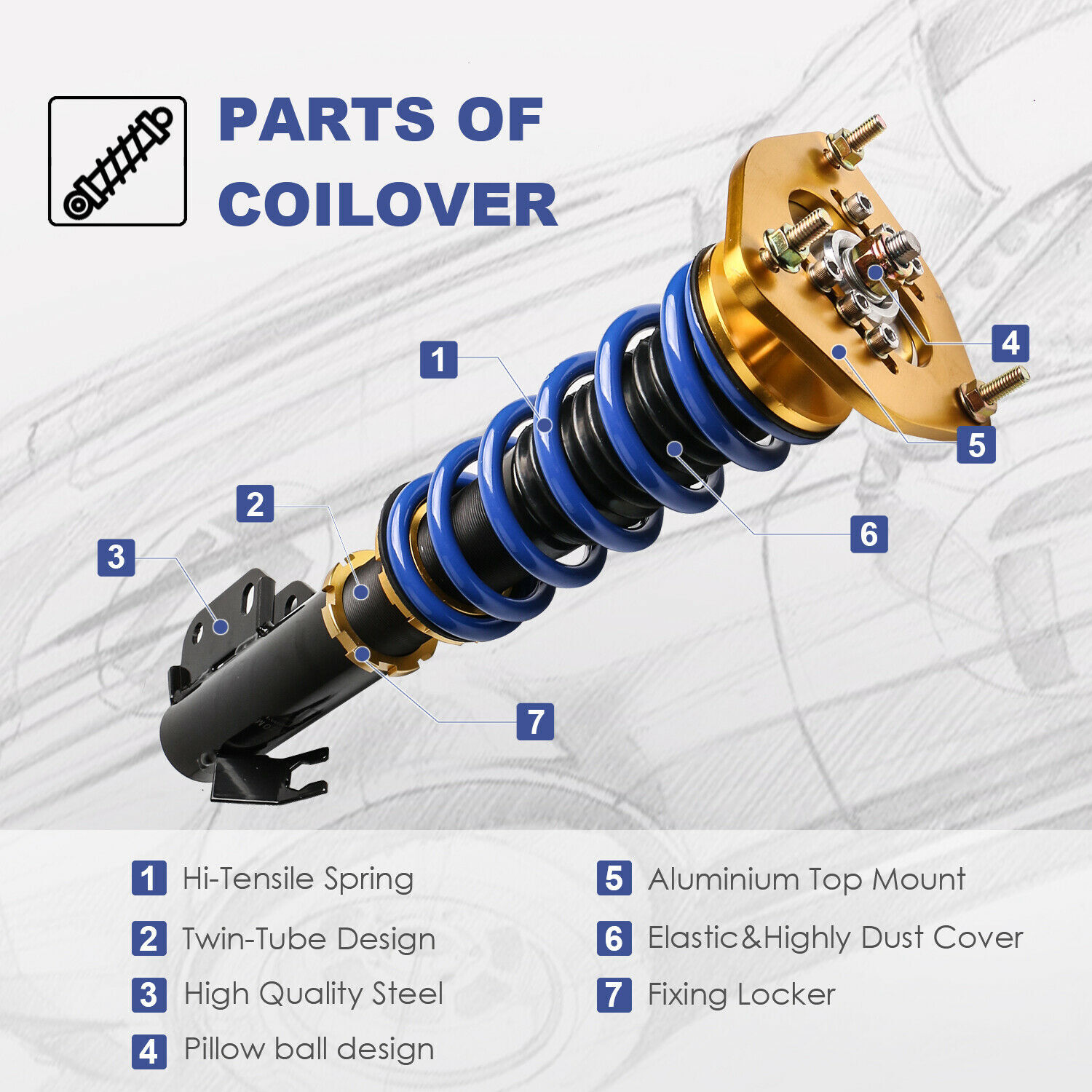 PARTS OF COILOVER

1

2

3

4

5

6

7

1 Hi-Tensile Spring

2 Twin-Tube Design

3 High Quality Steel

4 Pillow ball design

5 Aluminium Top Mount

6 Elastic&Highly Dust Cover

7 Fixing Locker