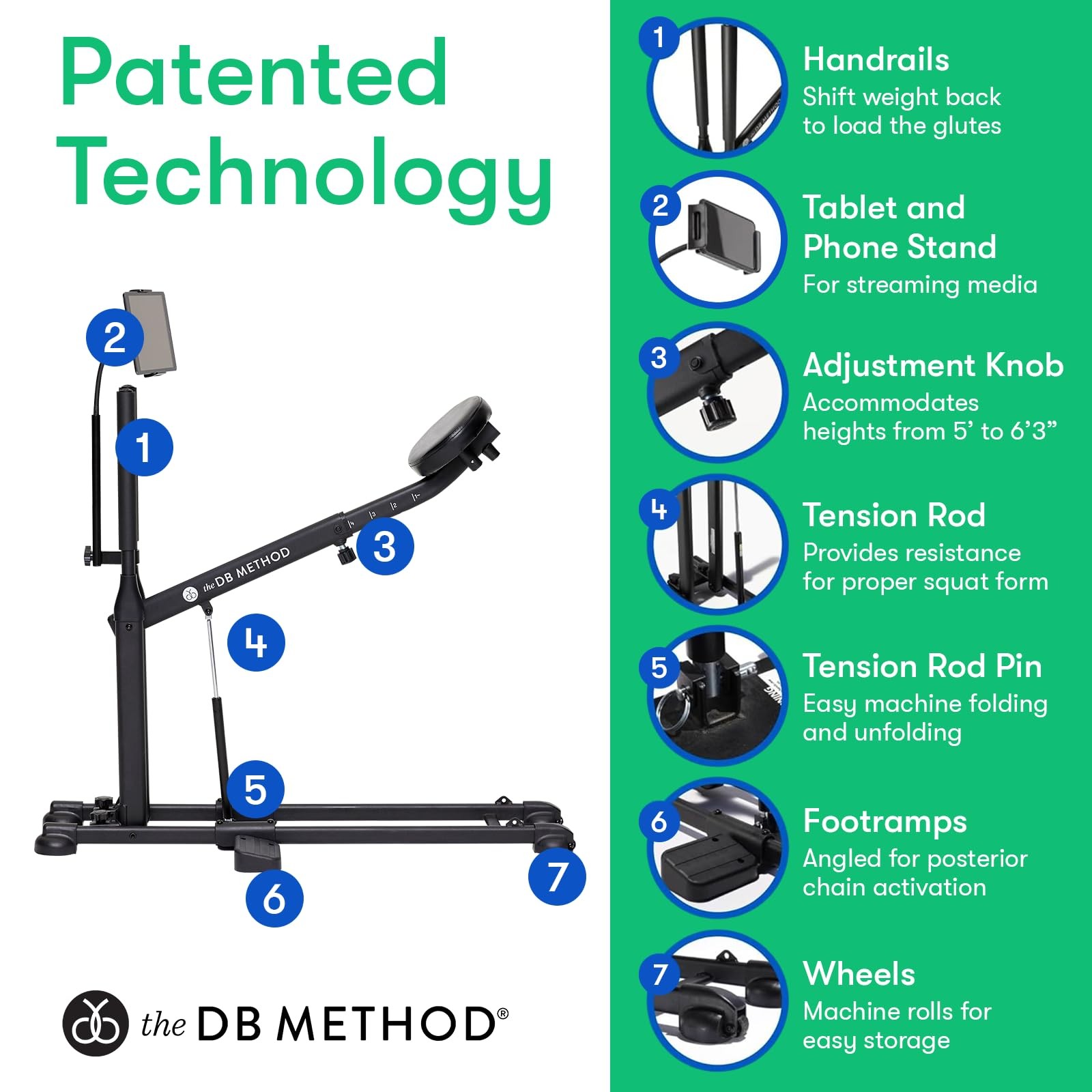 Patented Technology

2
1
the DB METHOD
4 3 2 1
3
4
5
6
7

the DB METHOD®

1
Handrails
Shift weight back to load the glutes

2
Tablet and Phone Stand
For streaming media

3
Adjustment Knob
Accommodates heights from 5' to 6'3"

4
Tension Rod
Provides resistance for proper squat form

5
Tension Rod Pin
Easy machine folding and unfolding

6
Footramps
Angled for posterior chain activation

7
Wheels
Machine rolls for easy storage