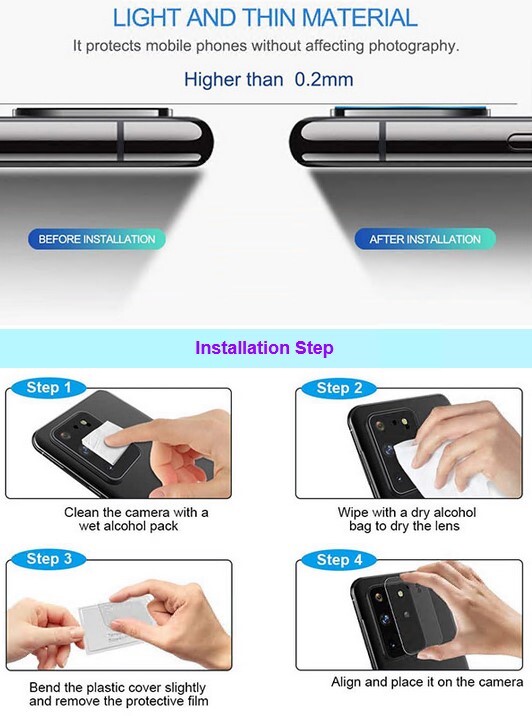 LIGHT AND THIN MATERIAL

It protects mobile phones without affecting photography.

Higher than 0.2mm

BEFORE INSTALLATION

AFTER INSTALLATION

Installation Step

Step 1

Clean the camera with a wet alcohol pack

Step 2

Wipe with a dry alcohol bag to dry the lens

Step 3

Bend the plastic cover slightly and remove the protective film

Step 4

Align and place it on the camera