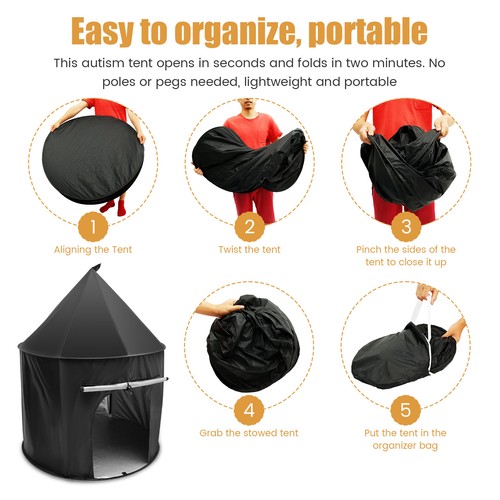 Easy to organize, portable

This autism tent opens in seconds and folds in two minutes. No poles or pegs needed, lightweight and portable

1
Aligning the Tent

2
Twist the tent

3
Pinch the sides of the tent to close it up

4
Grab the stowed tent

5
Put the tent in the organizer bag