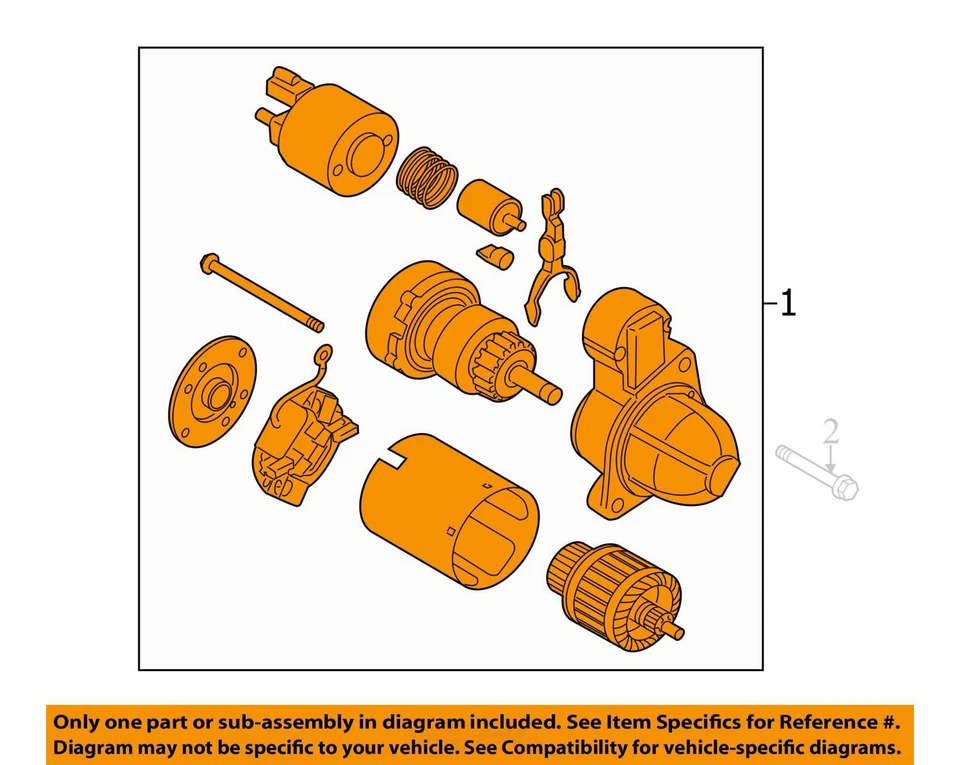 1

2

Only one part or sub-assembly in diagram included. See Item Specifics for Reference #.
Diagram may not be specific to your vehicle. See Compatibility for vehicle-specific diagrams.