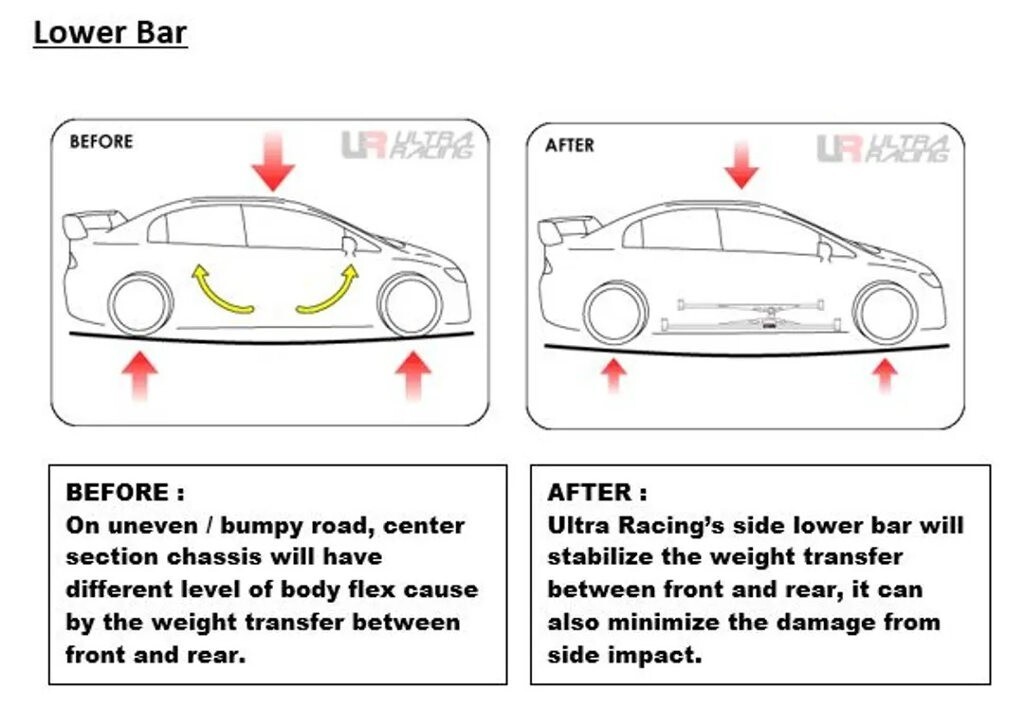 Lower Bar

BEFORE

UR ULTRA RACING

AFTER

UR ULTRA RACING

BEFORE :
On uneven / bumpy road, center section chassis will have different level of body flex cause by the weight transfer between front and rear.

AFTER :
Ultra Racing's side lower bar will stabilize the weight transfer between front and rear, it can also minimize the damage from side impact.