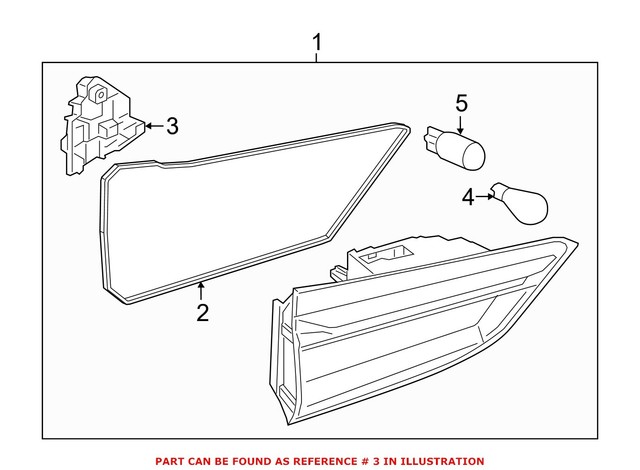 1
3
5
4
2
PART CAN BE FOUND AS REFERENCE # 3 IN ILLUSTRATION