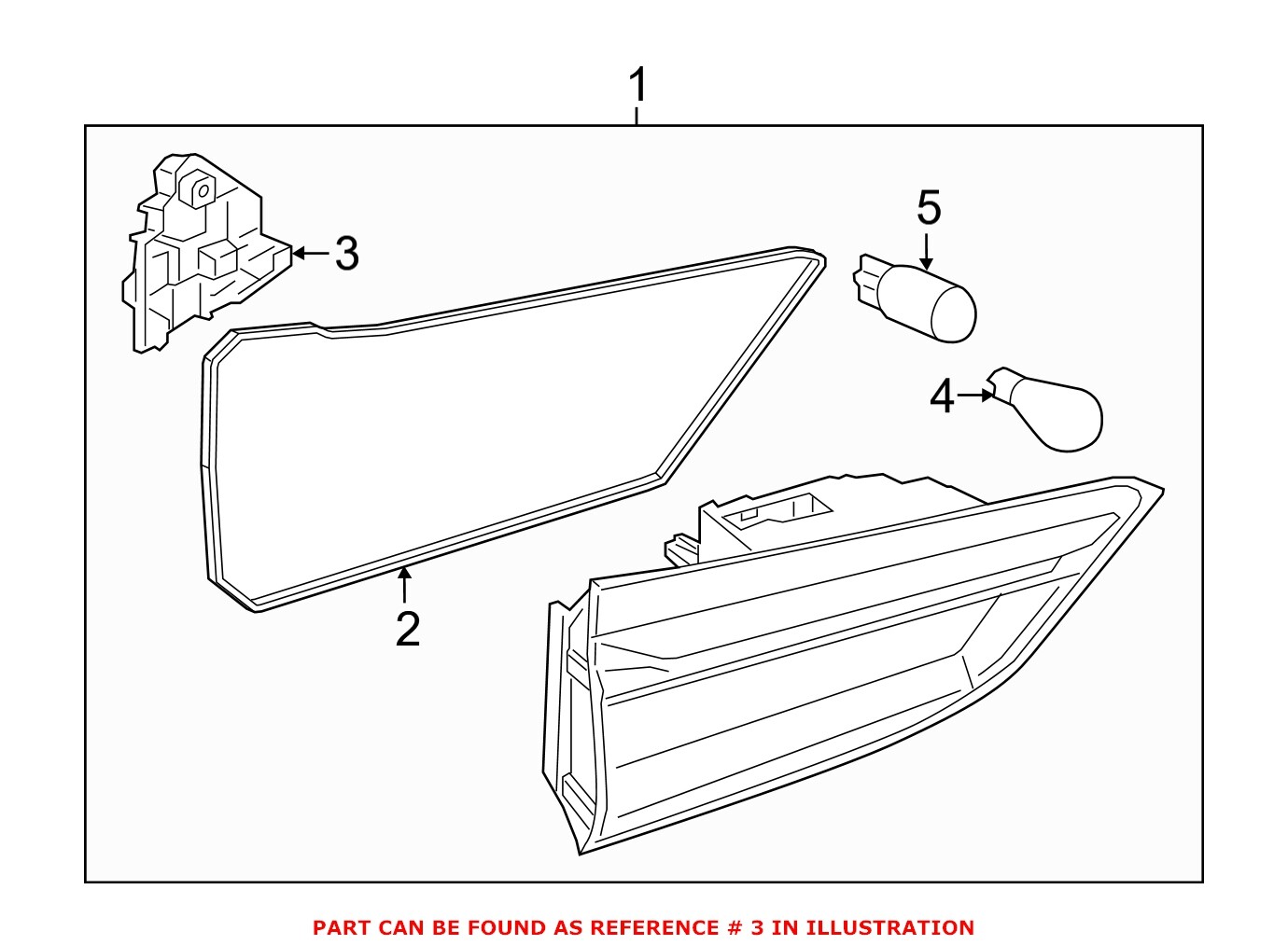 1
3
5
4
2

PART CAN BE FOUND AS REFERENCE # 3 IN ILLUSTRATION