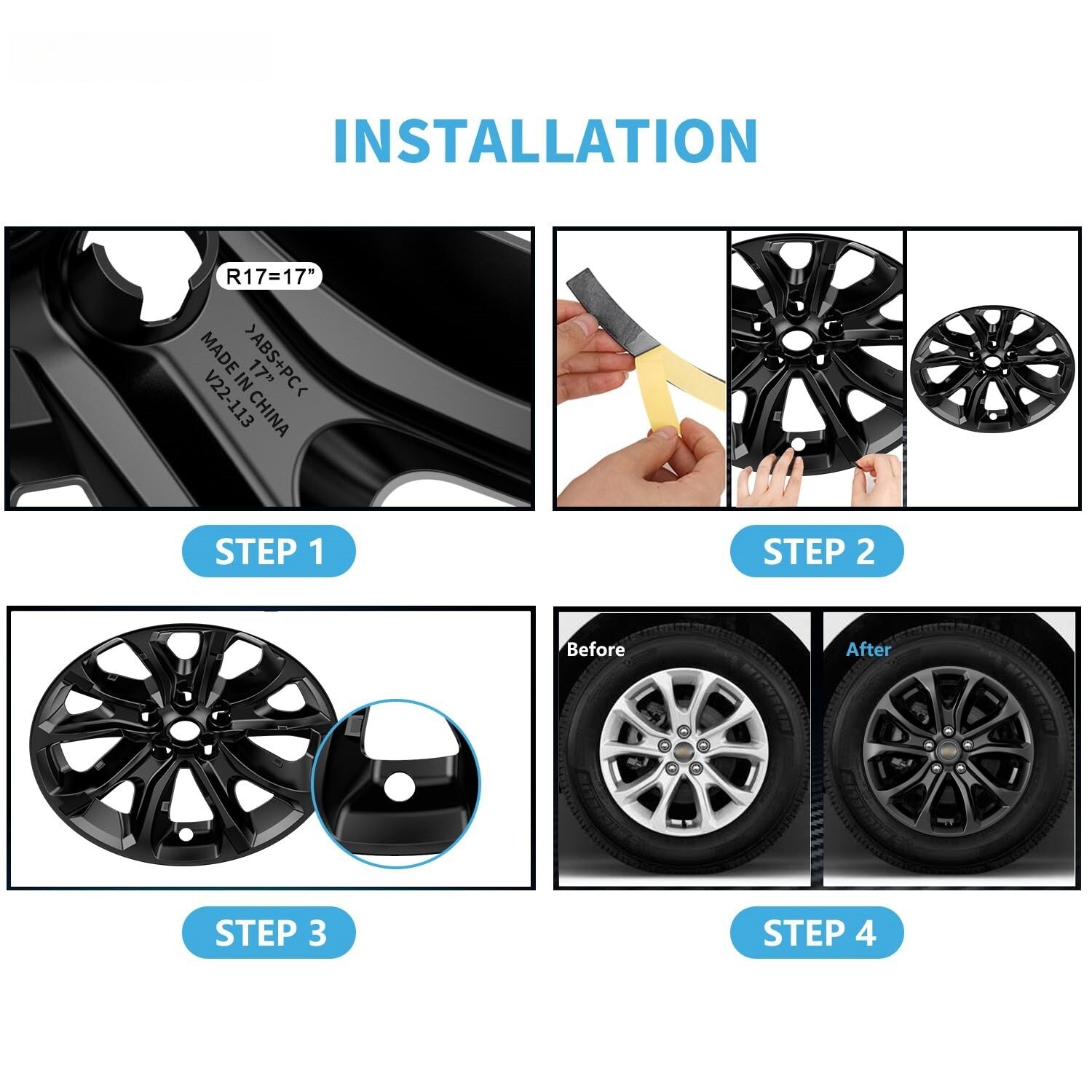 INSTALLATION

R17=17"

>ABS+PC<
17"
MADE IN CHINA
V22-113

STEP 1

STEP 2

STEP 3

Before

After

STEP 4