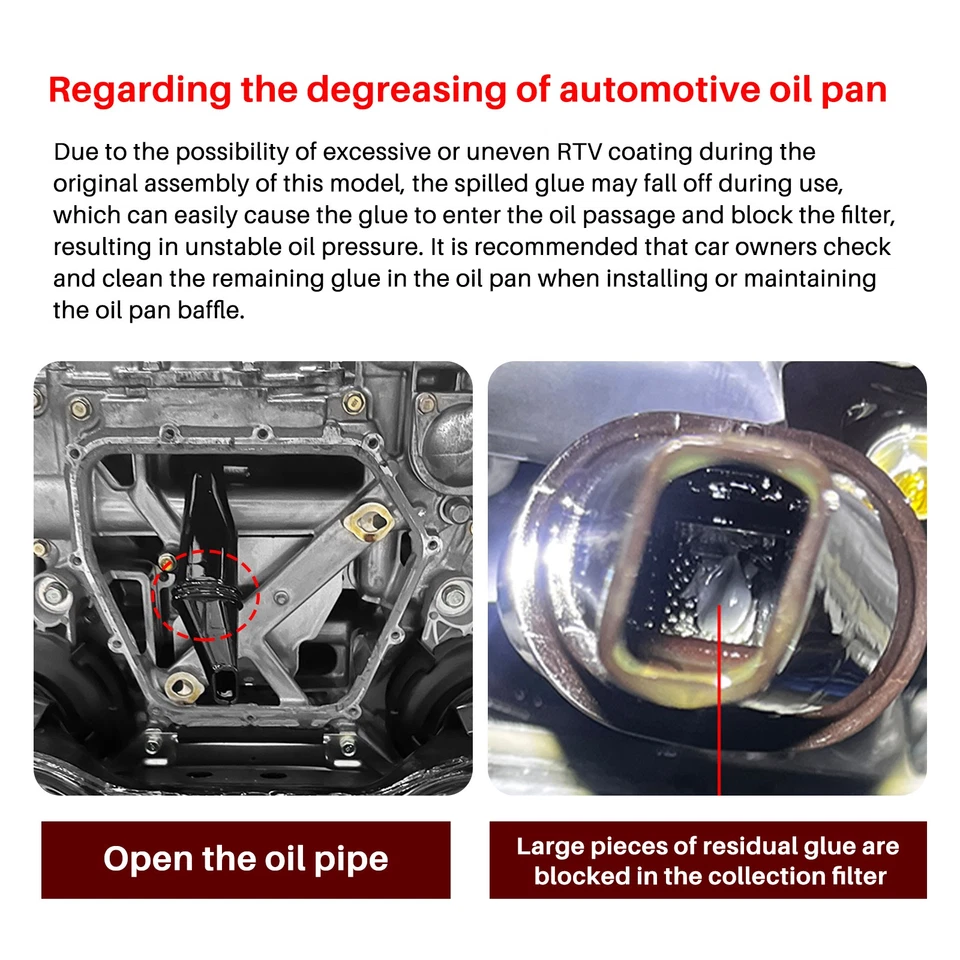 Regarding the degreasing of automotive oil pan

Due to the possibility of excessive or uneven RTV coating during the original assembly of this model, the spilled glue may fall off during use, which can easily cause the glue to enter the oil passage and block the filter, resulting in unstable oil pressure. It is recommended that car owners check and clean the remaining glue in the oil pan when installing or maintaining the oil pan baffle.

Open the oil pipe

Large pieces of residual glue are blocked in the collection filter