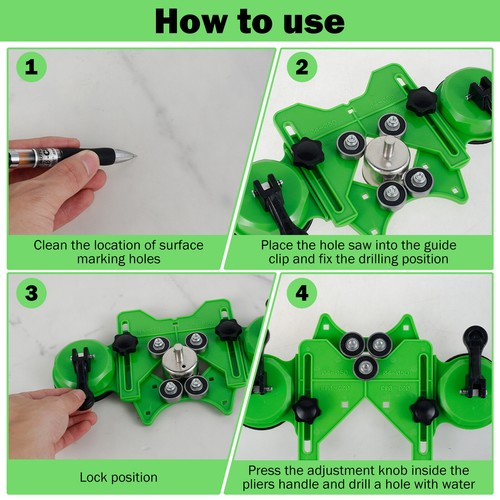 How to use

1

Clean the location of surface marking holes

2

Place the hole saw into the guide clip and fix the drilling position

3

Lock position

4

Press the adjustment knob inside the pliers handle and drill a hole with water