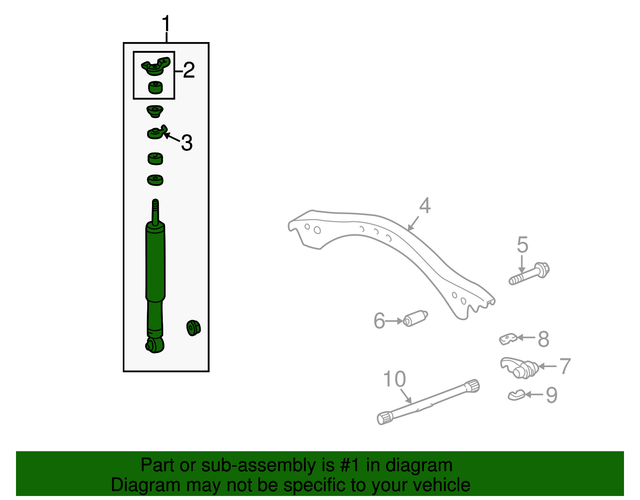 1
2
3
4
5
6
8
7
10
9

Part or sub-assembly is #1 in diagram
Diagram may not be specific to your vehicle