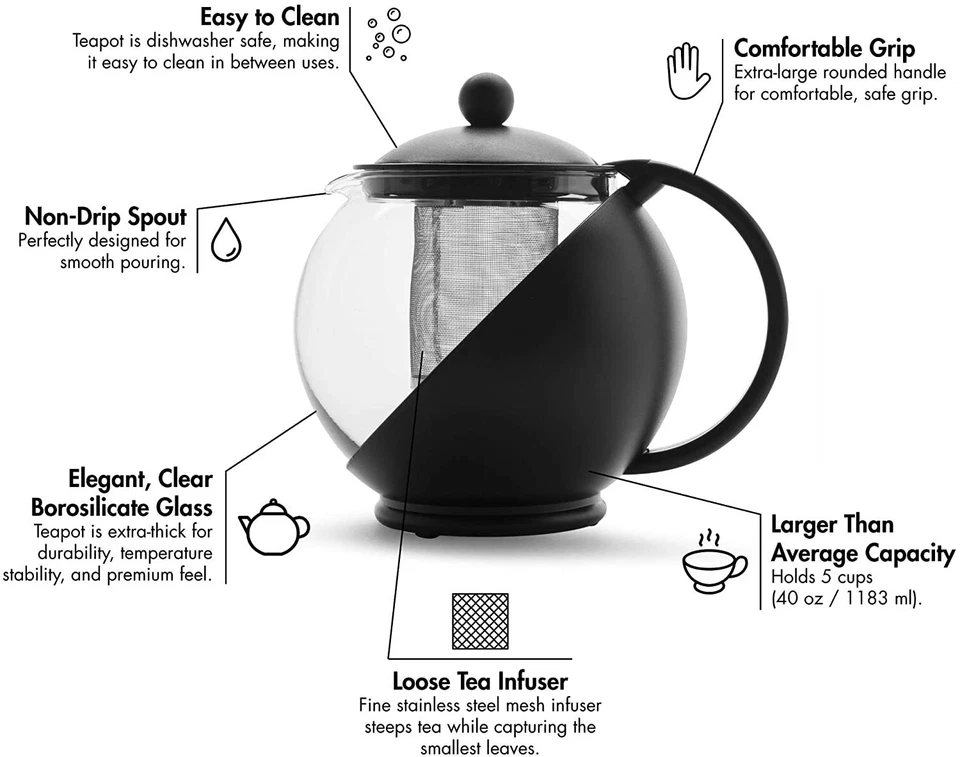 Easy to Clean
Teapot is dishwasher safe, making it easy to clean in between uses.

Comfortable Grip
Extra-large rounded handle for comfortable, safe grip.

Non-Drip Spout
Perfectly designed for smooth pouring.

Elegant, Clear Borosilicate Glass
Teapot is extra-thick for durability, temperature stability, and premium feel.

Larger Than Average Capacity
Holds 5 cups (40 oz / 1183 ml).

Loose Tea Infuser
Fine stainless steel mesh infuser steeps tea while capturing the smallest leaves.