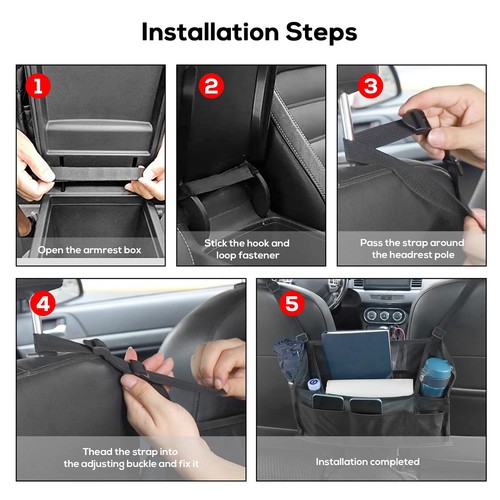 Installation Steps

1
Open the armrest box

2
Stick the hook and loop fastener

3
Pass the strap around the headrest pole

4
Thead the strap into the adjusting buckle and fix it

5
Installation completed