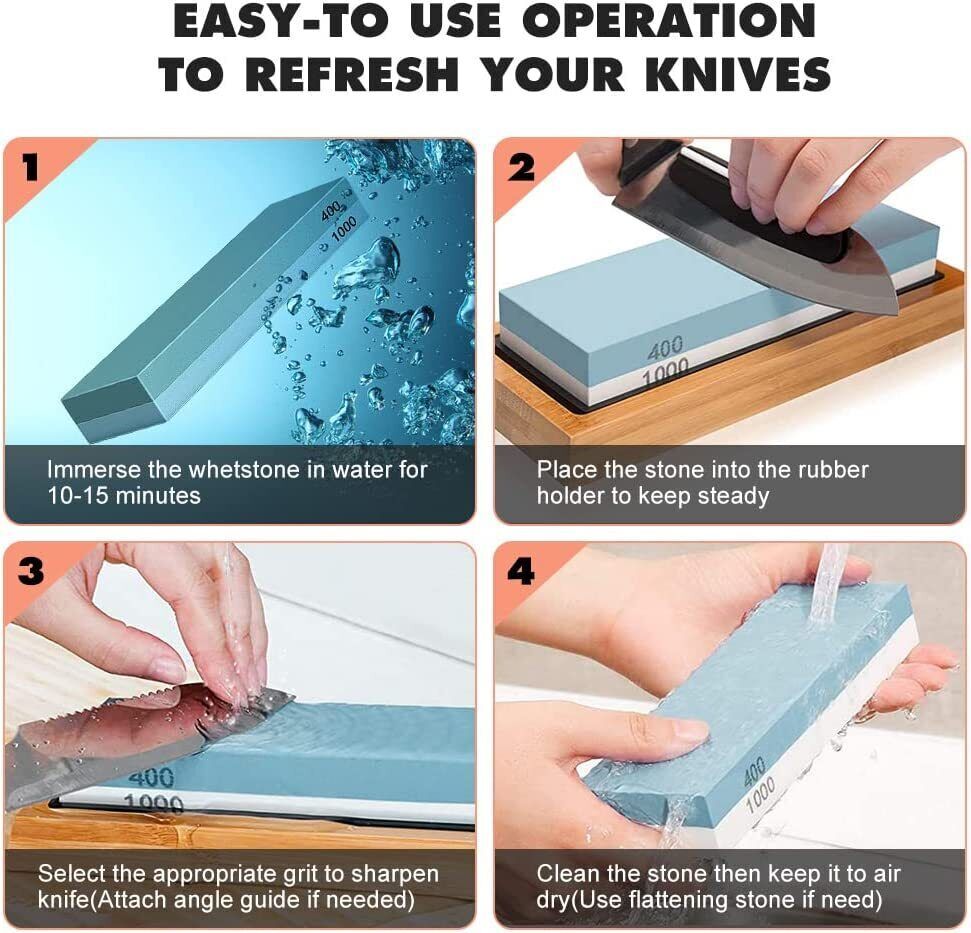 EASY-TO USE OPERATION TO REFRESH YOUR KNIVES

1

400
1000

Immerse the whetstone in water for 10-15 minutes

2

400
1000

Place the stone into the rubber holder to keep steady

3

400
1000

Select the appropriate grit to sharpen knife(Attach angle guide if needed)

4

400
1000

Clean the stone then keep it to air dry(Use flattening stone if need)