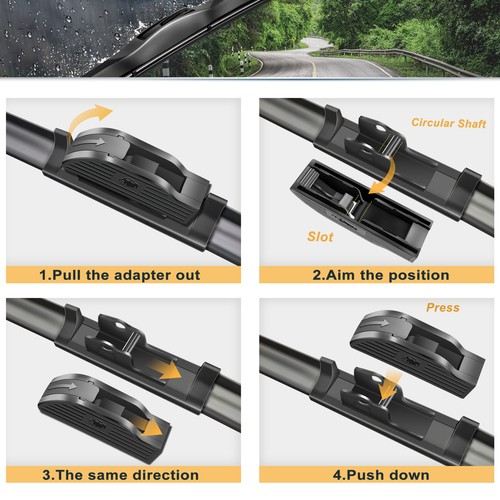 1.Pull the adapter out

Circular Shaft

Slot

2.Aim the position

3.The same direction

Press

4.Push down