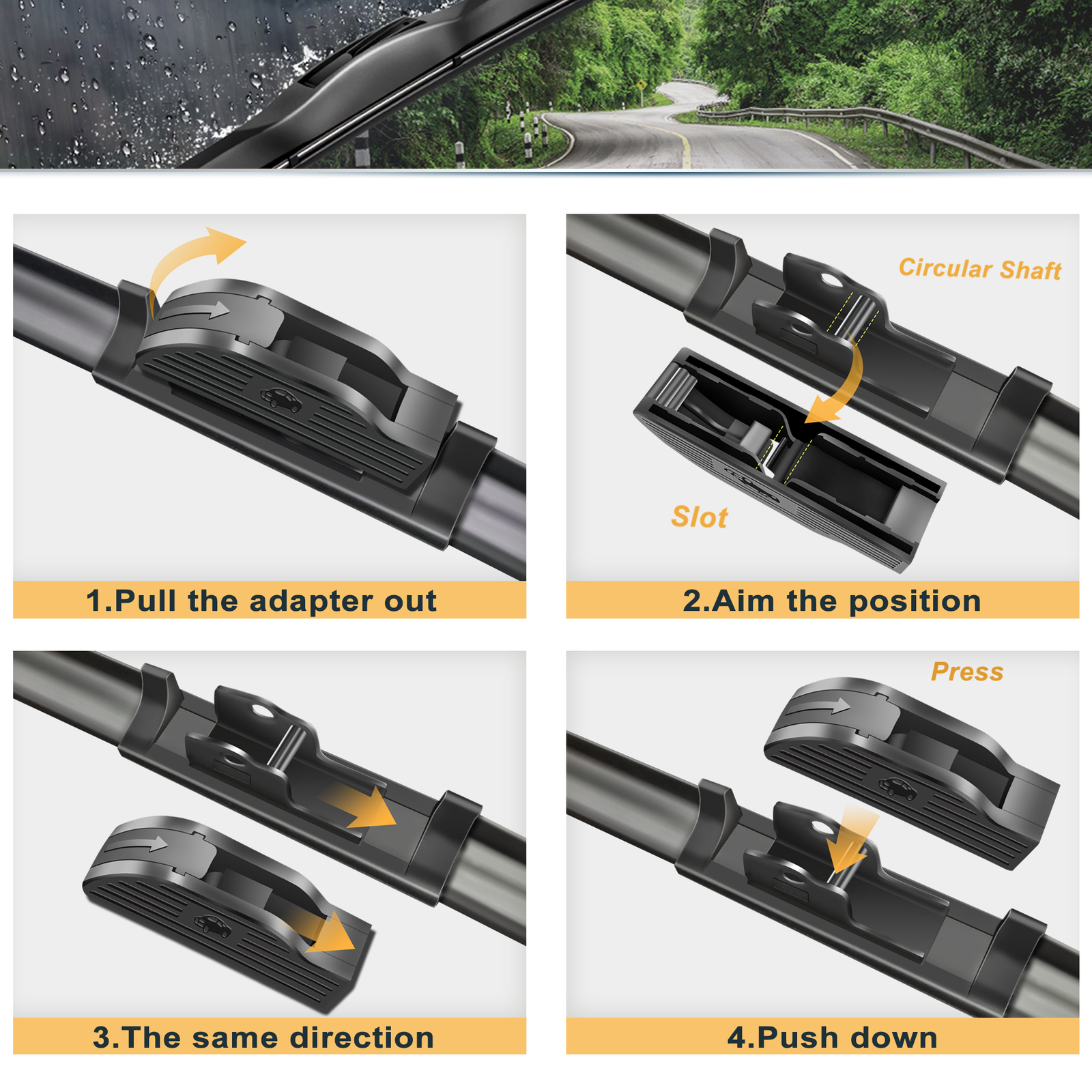 1.Pull the adapter out

Circular Shaft

Slot

2.Aim the position

3.The same direction

Press

4.Push down