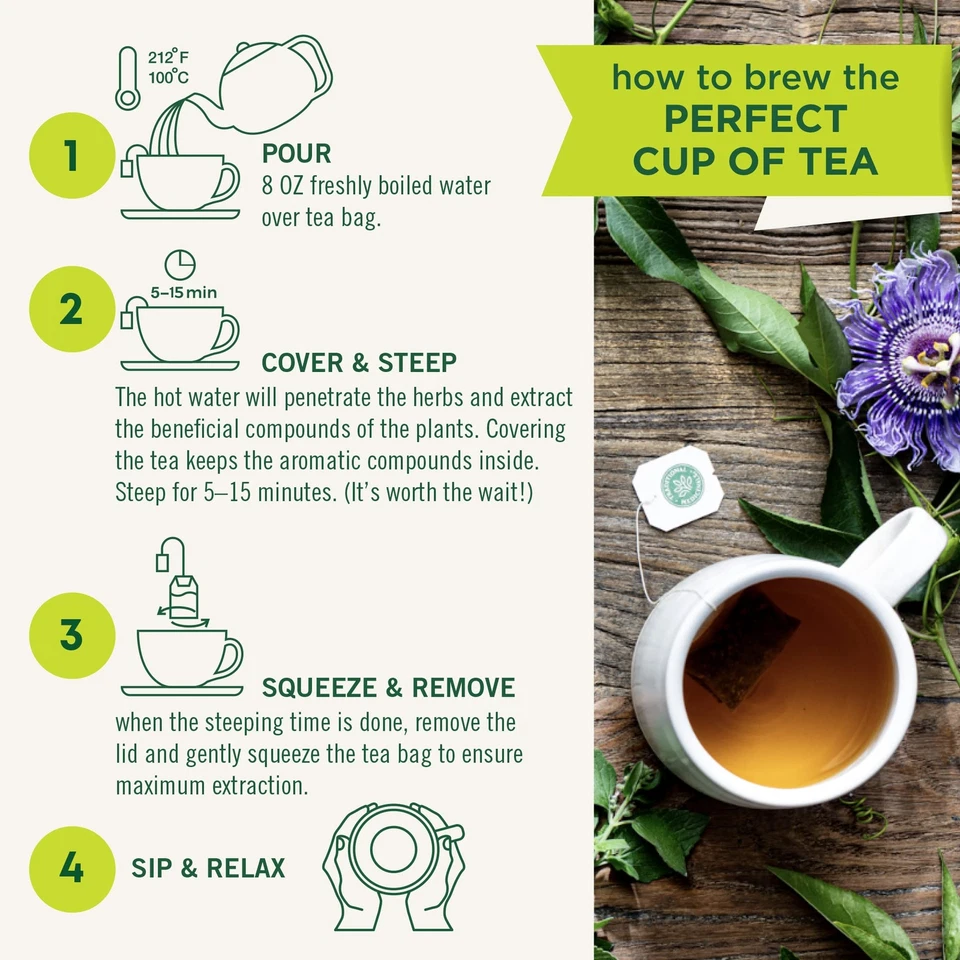 how to brew the
PERFECT
CUP OF TEA

212°F
100°C

1

POUR
8 OZ freshly boiled water over tea bag.

5–15 min

2

COVER & STEEP
The hot water will penetrate the herbs and extract the beneficial compounds of the plants. Covering the tea keeps the aromatic compounds inside. Steep for 5–15 minutes. (It's worth the wait!)

3

SQUEEZE & REMOVE
when the steeping time is done, remove the lid and gently squeeze the tea bag to ensure maximum extraction.

4

SIP & RELAX

TRADITIONAL MEDICINALS