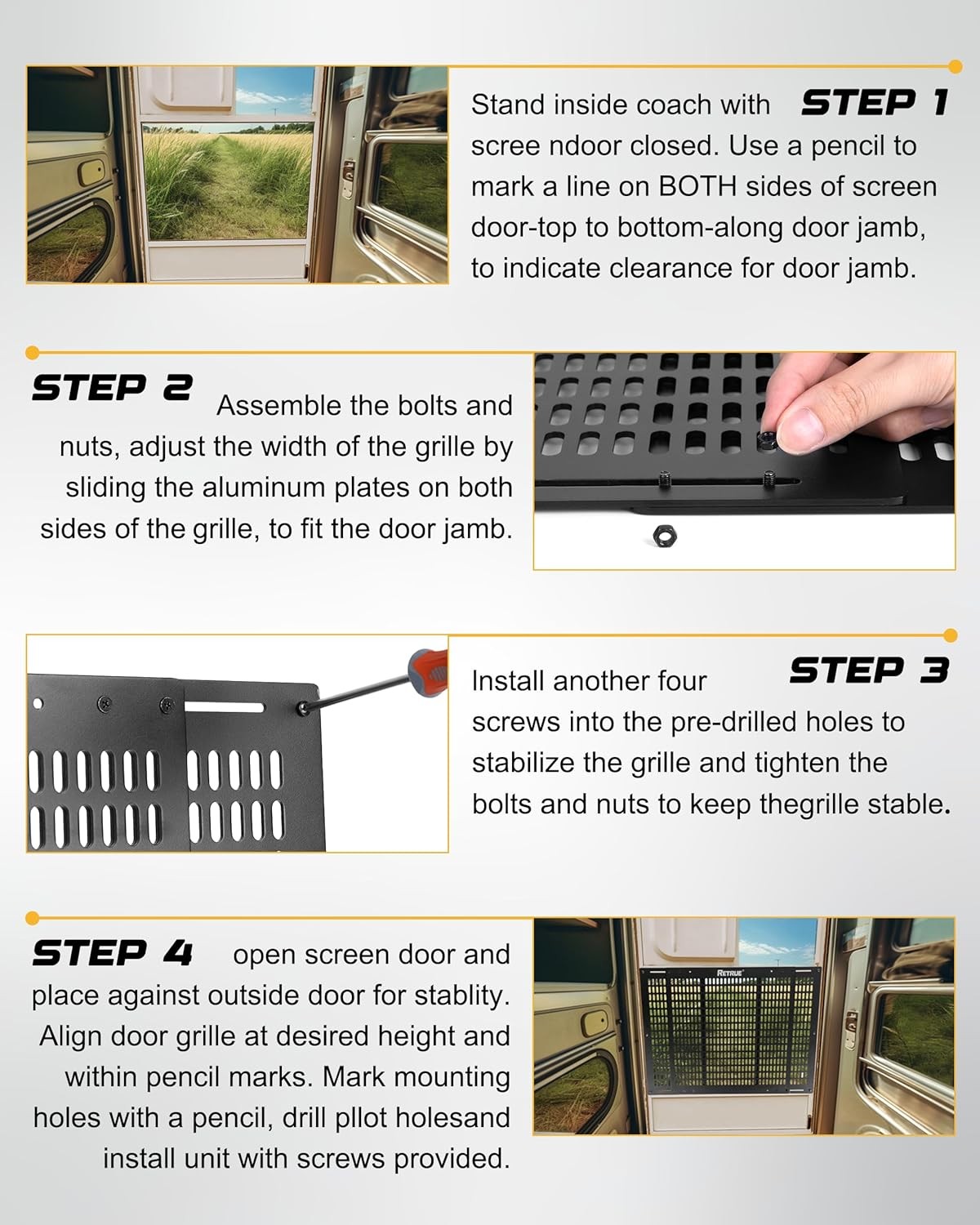 STEP 1
Stand inside coach with scree ndoor closed. Use a pencil to mark a line on BOTH sides of screen door-top to bottom-along door jamb, to indicate clearance for door jamb.

STEP 2
Assemble the bolts and nuts, adjust the width of the grille by sliding the aluminum plates on both sides of the grille, to fit the door jamb.

STEP 3
Install another four screws into the pre-drilled holes to stabilize the grille and tighten the bolts and nuts to keep thegrille stable.

STEP 4
open screen door and place against outside door for stablity. Align door grille at desired height and within pencil marks. Mark mounting holes with a pencil, drill pllot holesand install unit with screws provided.

RETRUE