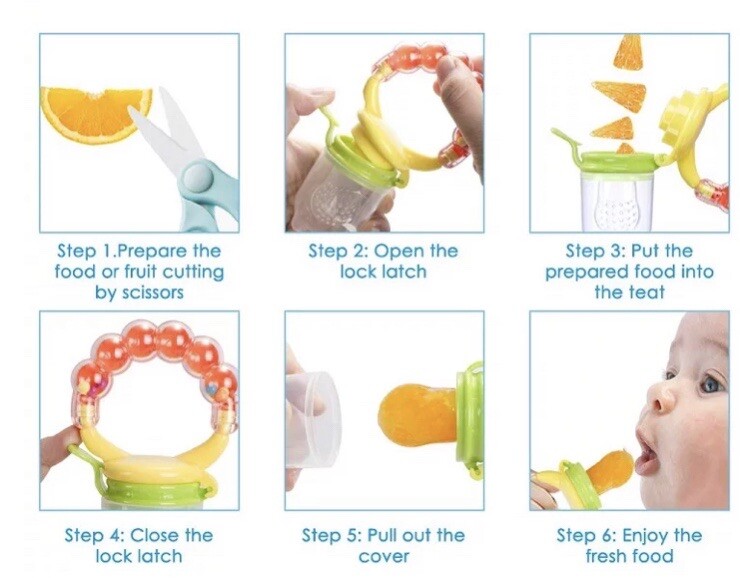 Step 1.Prepare the food or fruit cutting by scissors

Step 2: Open the lock latch

Step 3: Put the prepared food into the teat

Step 4: Close the lock latch

Step 5: Pull out the cover

Step 6: Enjoy the fresh food