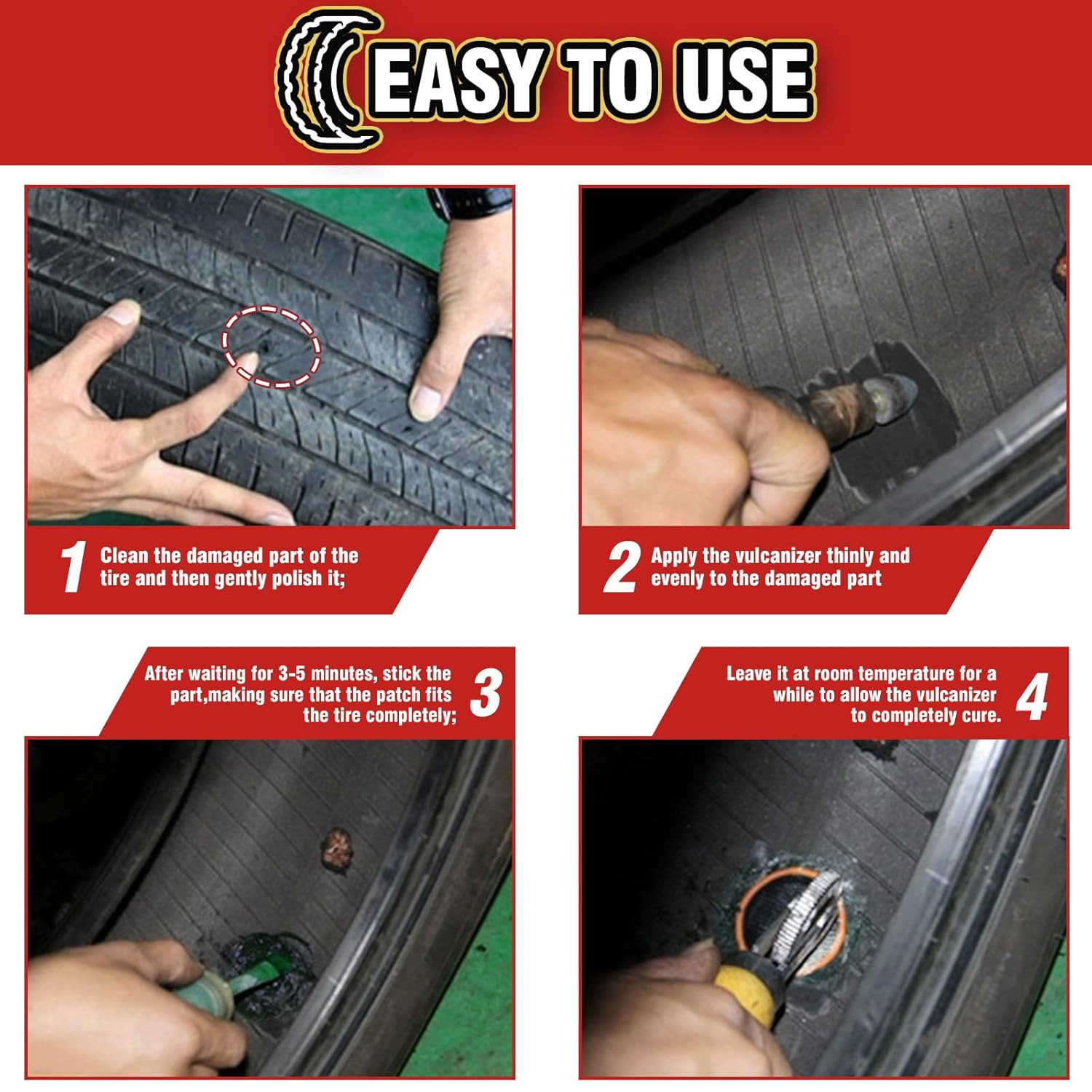 EASY TO USE

1 Clean the damaged part of the tire and then gently polish it;

2 Apply the vulcanizer thinly and evenly to the damaged part

After waiting for 3-5 minutes, stick the part,making sure that the patch fits the tire completely; 3

Leave it at room temperature for a while to allow the vulcanizer to completely cure. 4