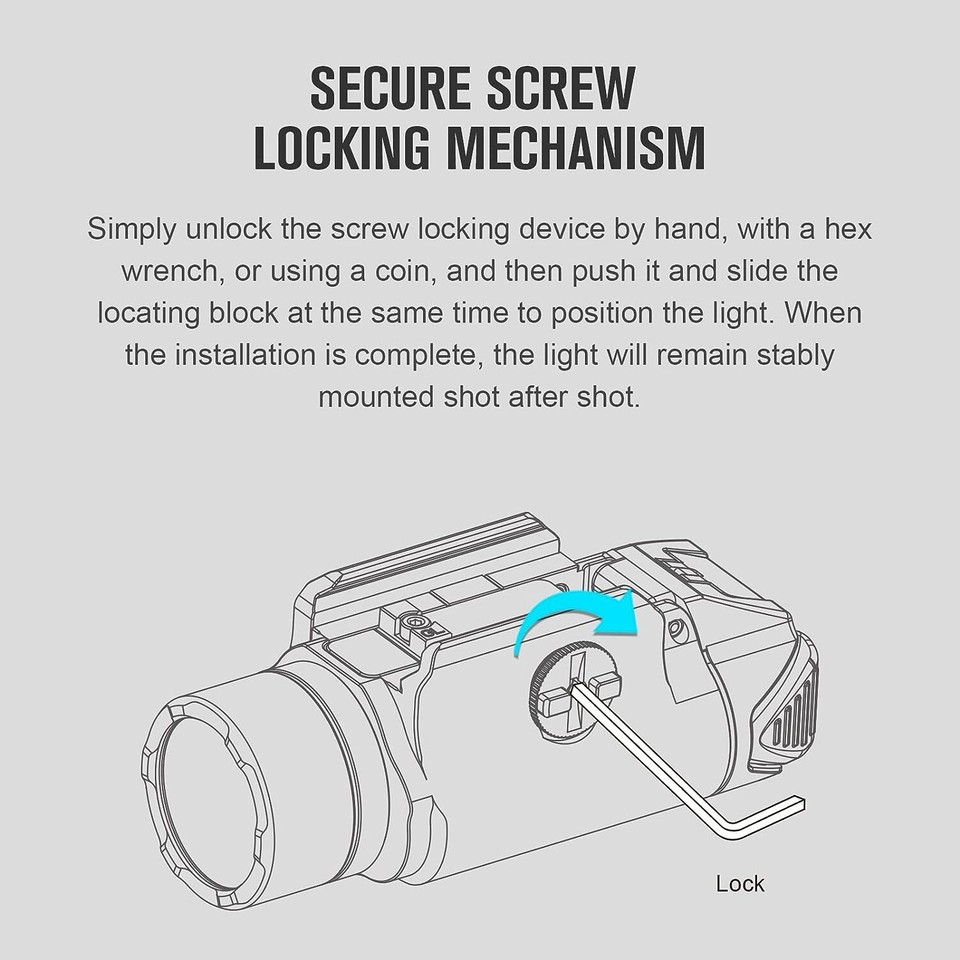 SECURE SCREW
LOCKING MECHANISM

Simply unlock the screw locking device by hand, with a hex wrench, or using a coin, and then push it and slide the locating block at the same time to position the light. When the installation is complete, the light will remain stably mounted shot after shot.

Lock