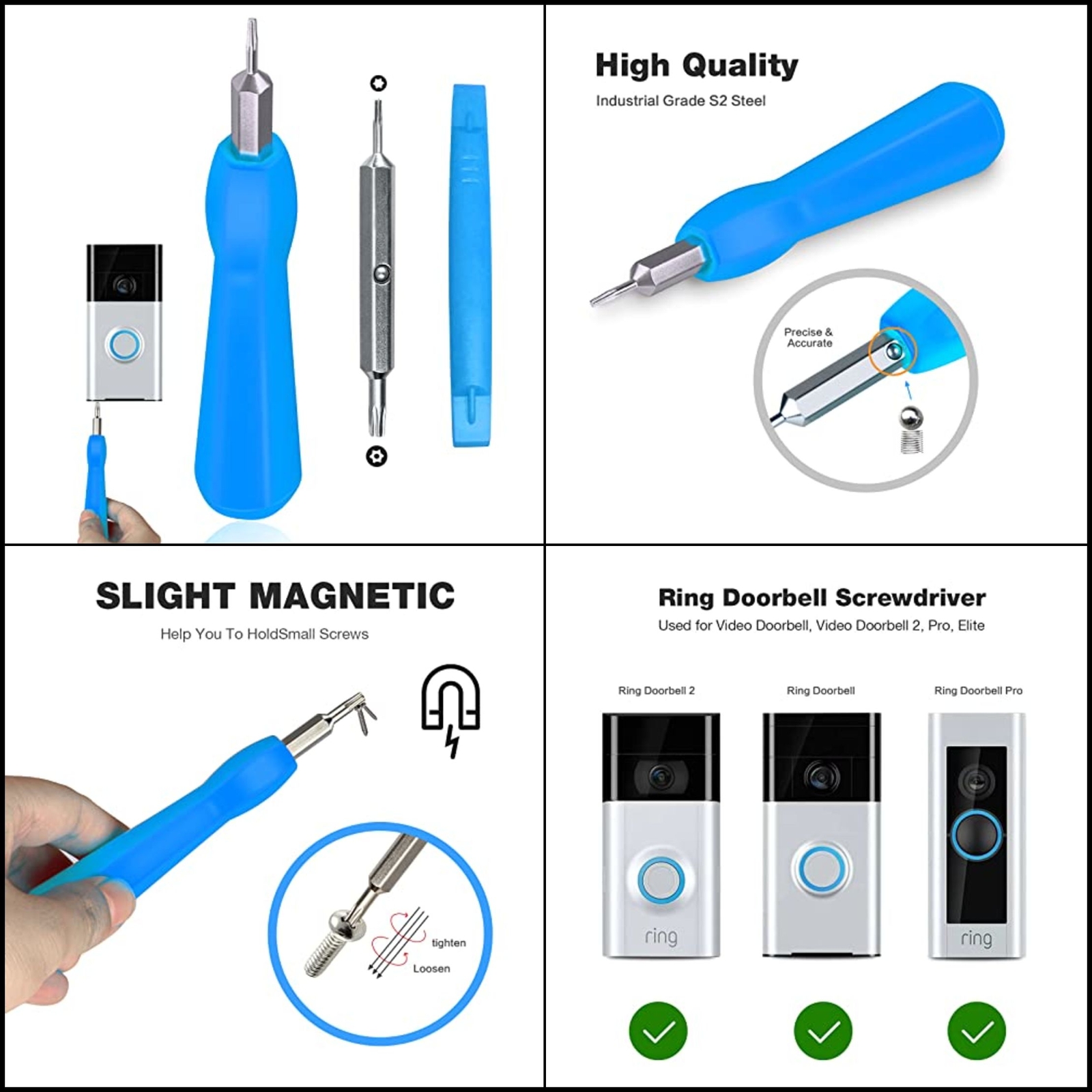 High Quality
Industrial Grade S2 Steel

Precise & Accurate

SLIGHT MAGNETIC
Help You To HoldSmall Screws

tighten
Loosen

Ring Doorbell Screwdriver
Used for Video Doorbell, Video Doorbell 2, Pro, Elite

Ring Doorbell 2
Ring Doorbell
Ring Doorbell Pro

ring
ring