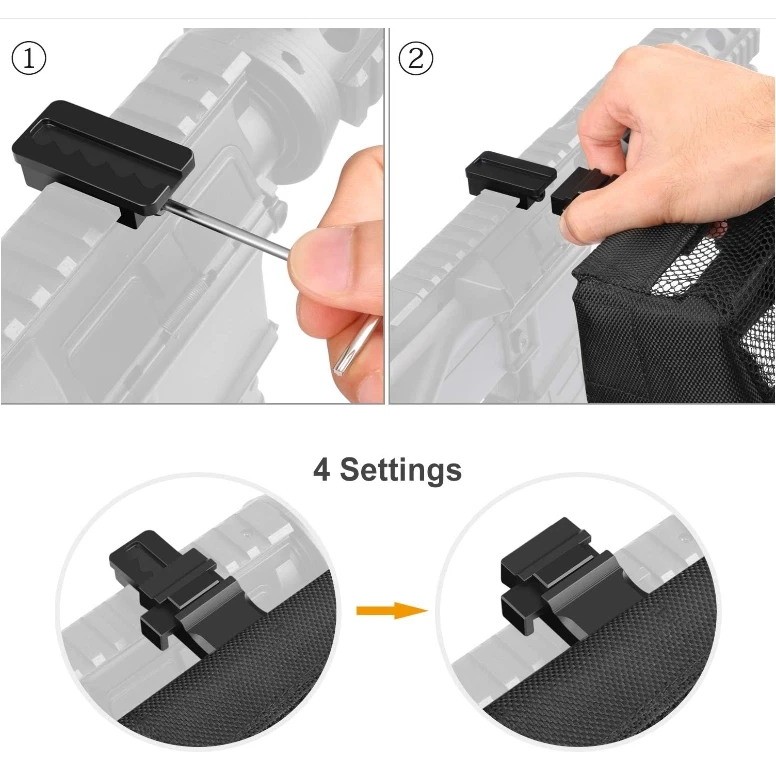 ①

②

4 Settings