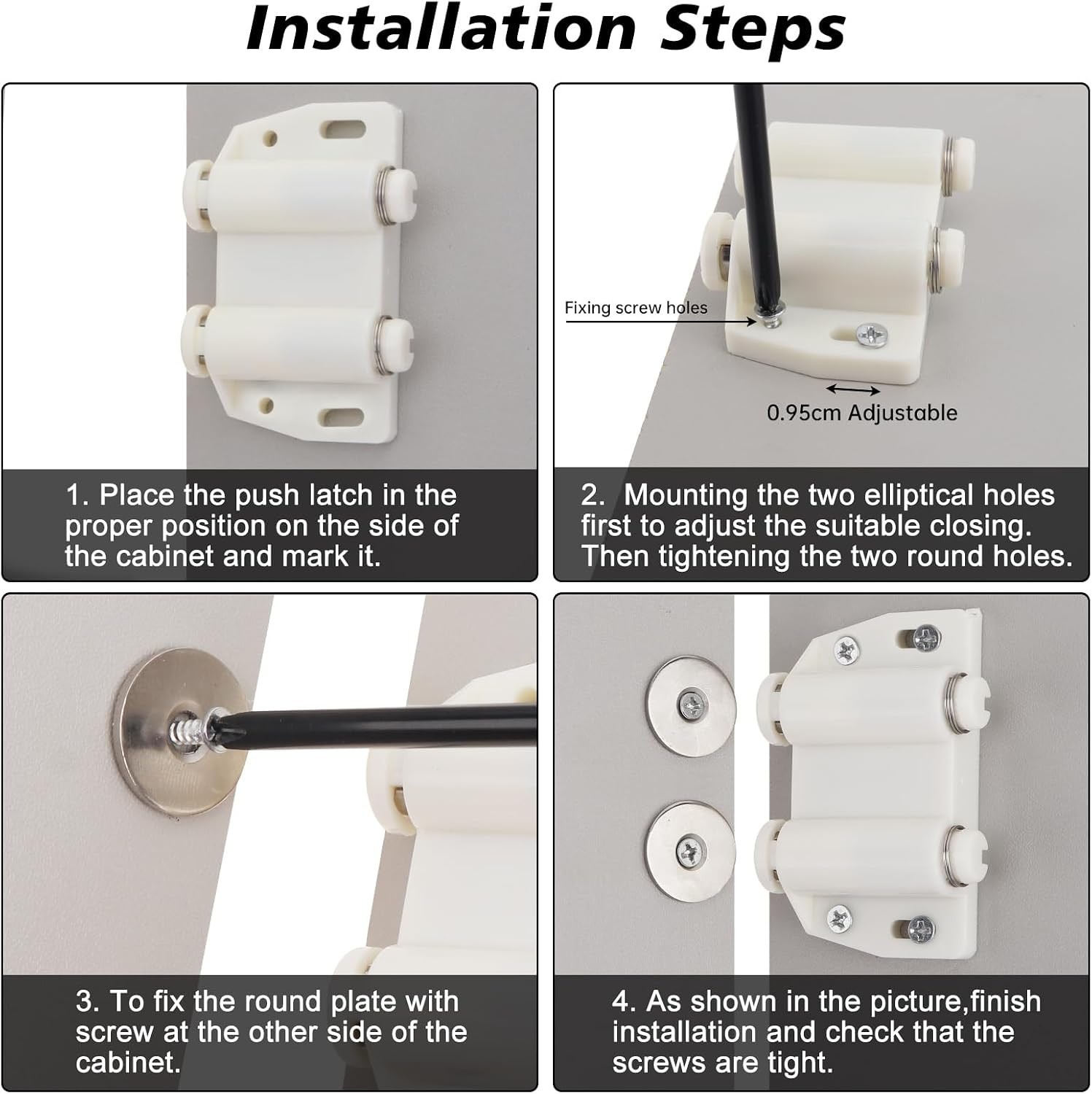 Installation Steps

1. Place the push latch in the proper position on the side of the cabinet and mark it.

Fixing screw holes

0.95cm Adjustable

2.  Mounting the two elliptical holes first to adjust the suitable closing. Then tightening the two round holes.

3. To fix the round plate with screw at the other side of the cabinet.

4. As shown in the picture,finish installation and check that the screws are tight.