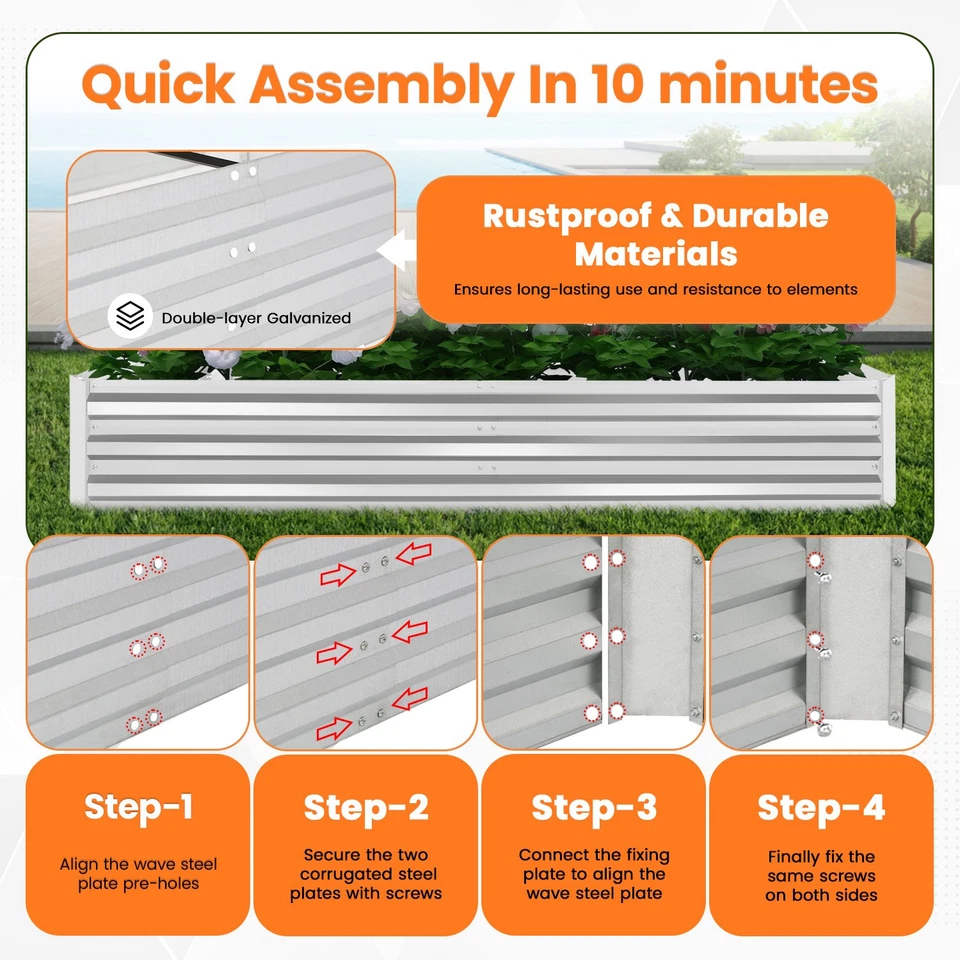 Quick Assembly In 10 minutes

Double-layer Galvanized

Rustproof & Durable Materials

Ensures long-lasting use and resistance to elements

Step-1

Align the wave steel plate pre-holes

Step-2

Secure the two corrugated steel plates with screws

Step-3

Connect the fixing plate to align the wave steel plate

Step-4

Finally fix the same screws on both sides