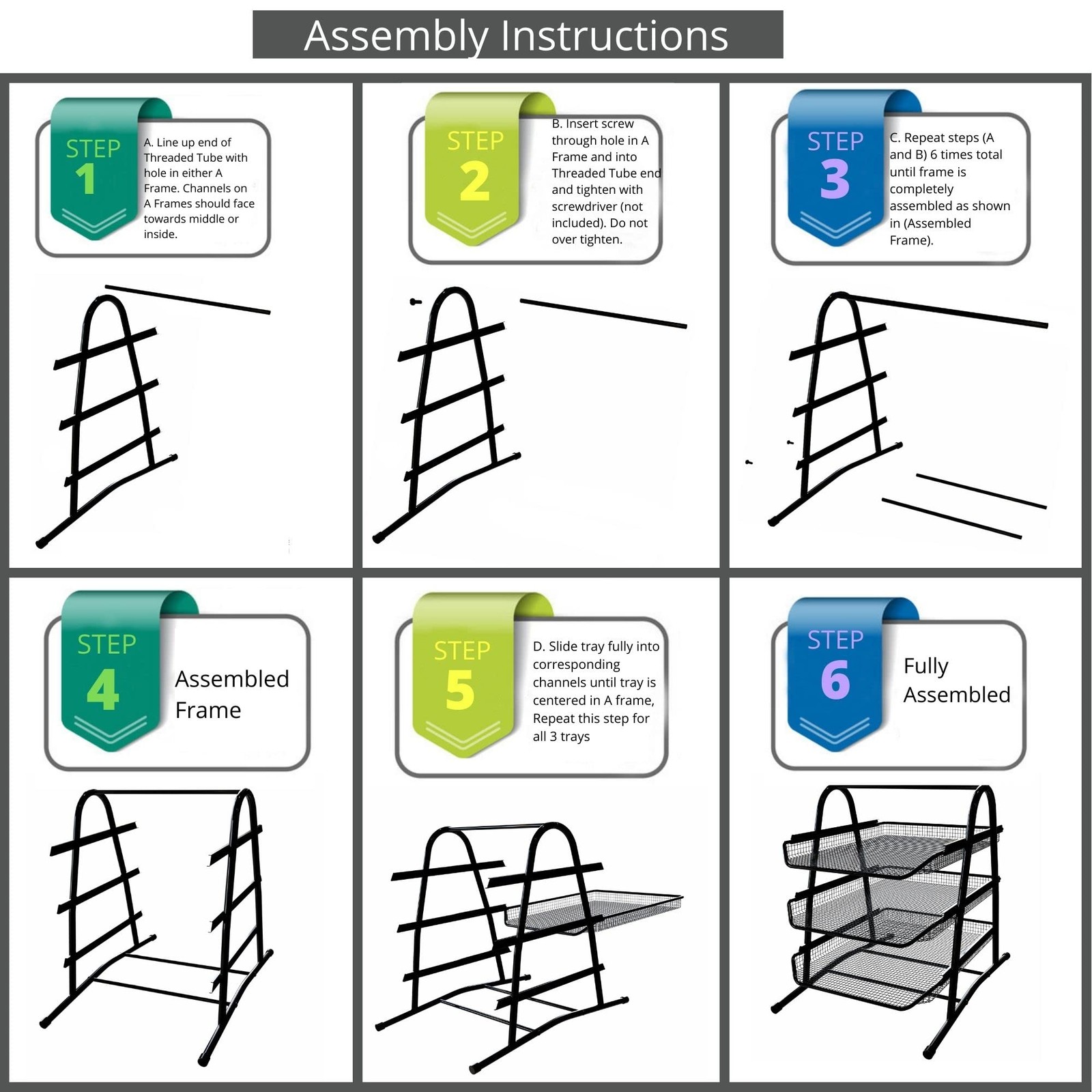 Assembly Instructions

STEP 1

A. Line up end of Threaded Tube with hole in either A Frame. Channels on A Frames should face towards middle or inside.

STEP 2

B. Insert screw through hole in A Frame and into Threaded Tube end and tighten with screwdriver (not included). Do not over tighten.

STEP 3

C. Repeat steps (A and B) 6 times total until frame is completely assembled as shown in (Assembled Frame).

STEP 4

Assembled Frame

STEP 5

D. Slide tray fully into corresponding channels until tray is centered in A frame, Repeat this step for all 3 trays

STEP 6

Fully Assembled