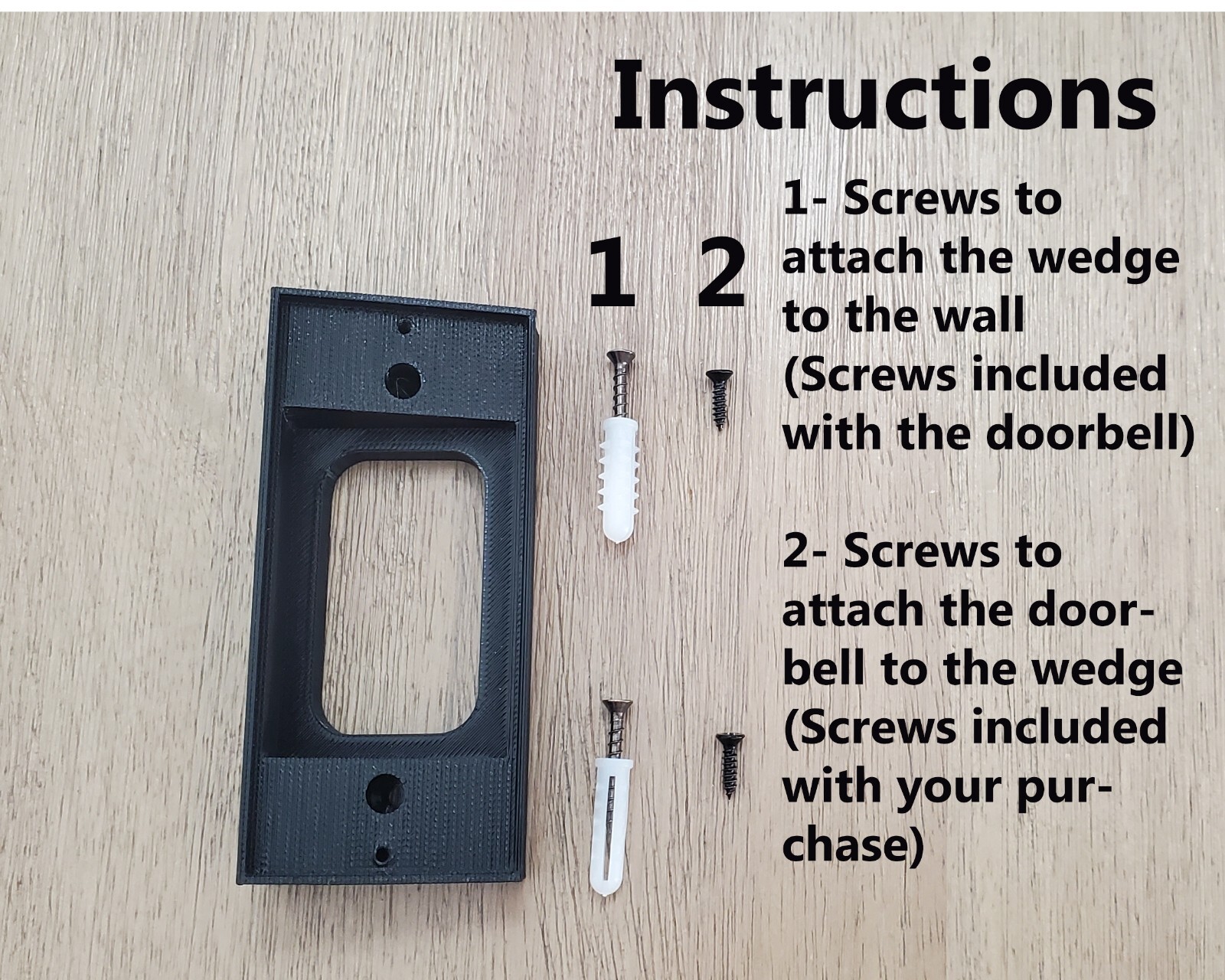 Instructions

1 2

1- Screws to attach the wedge to the wall (Screws included with the doorbell)

2- Screws to attach the doorbell to the wedge (Screws included with your purchase)